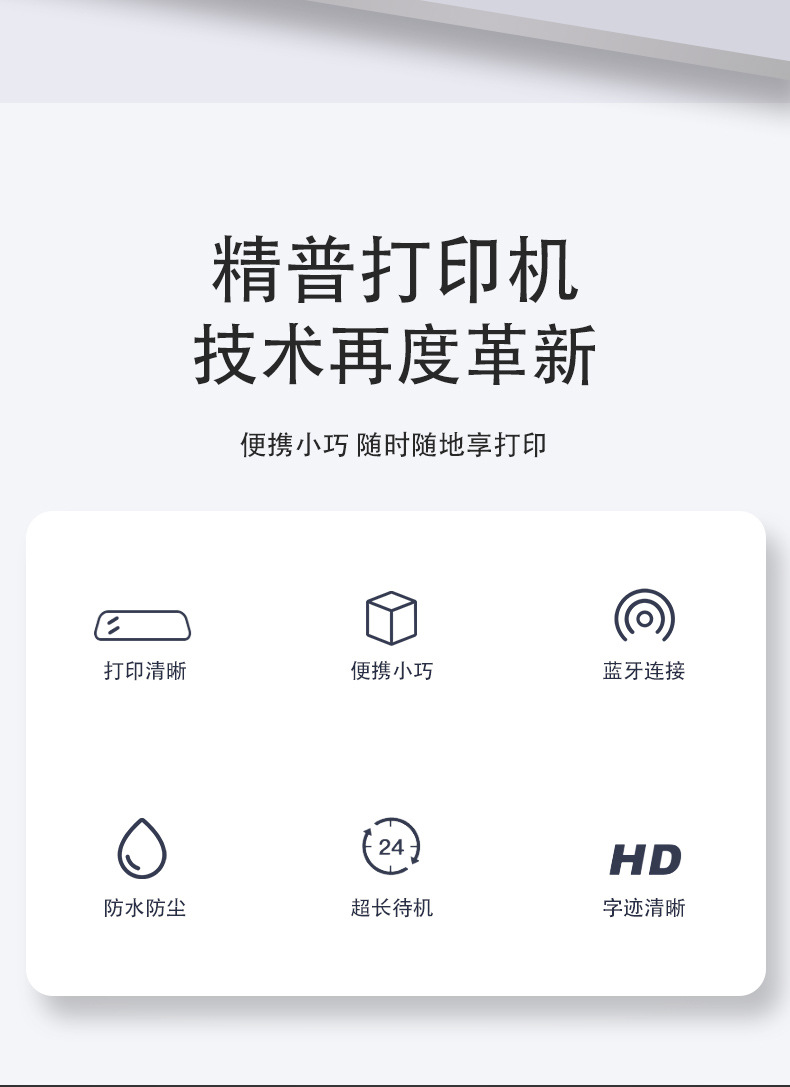 精普打印机
技术再度革新

便携小巧 随时随地享打印

打印清晰

便携小巧

蓝牙连接

防水防尘

24

超长待机

HD

字迹清晰