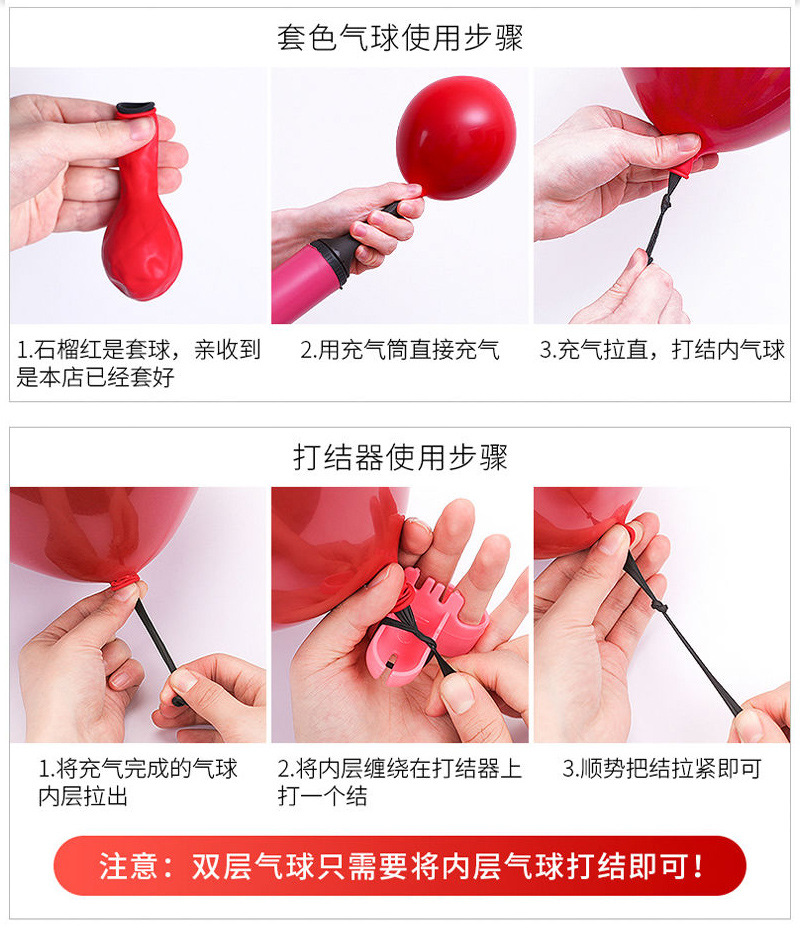 套色气球使用步骤

1.石榴红是套球，亲收到是本店已经套好

2.用充气筒直接充气

3.充气拉直，打结内气球

打结器使用步骤

1.将充气完成的气球内层拉出

2.将内层缠绕在打结器上打一个结

3.顺势把结拉紧即可

注意：双层气球只需要将内层气球打结即可！