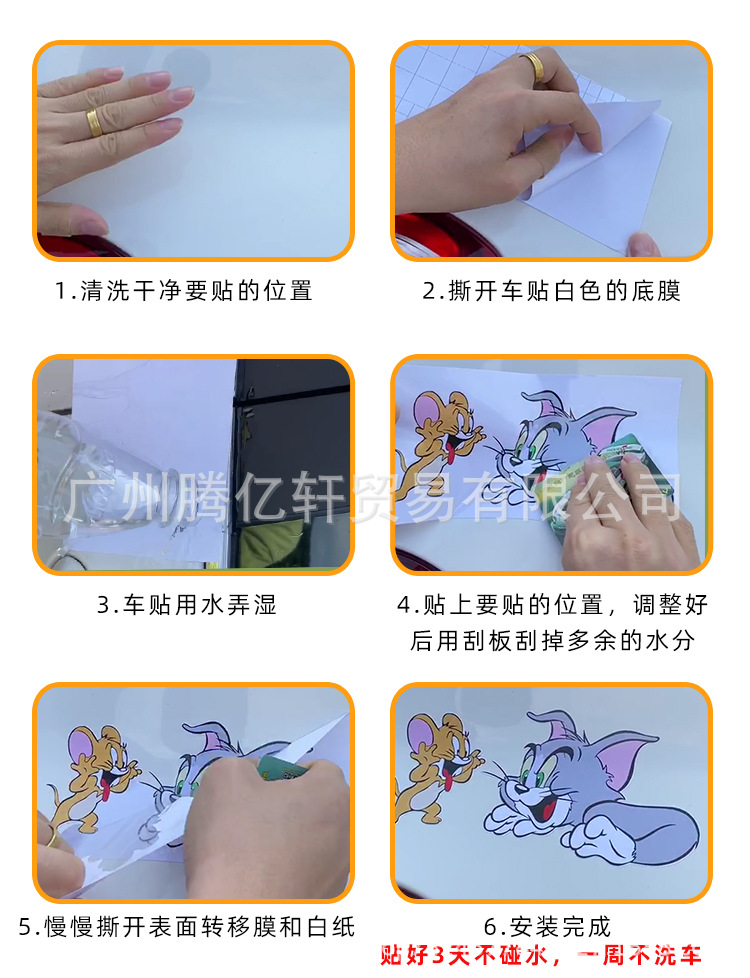 1.清洗干净要贴的位置

2.撕开车贴白色的底膜

广州腾亿轩贸易有限公司

3.车贴用水弄湿

4.贴上要贴的位置，调整好后用刮板刮掉多余的水分

5.慢慢撕开表面转移膜和白纸

6.安装完成

贴好3天不碰水，一周不洗车