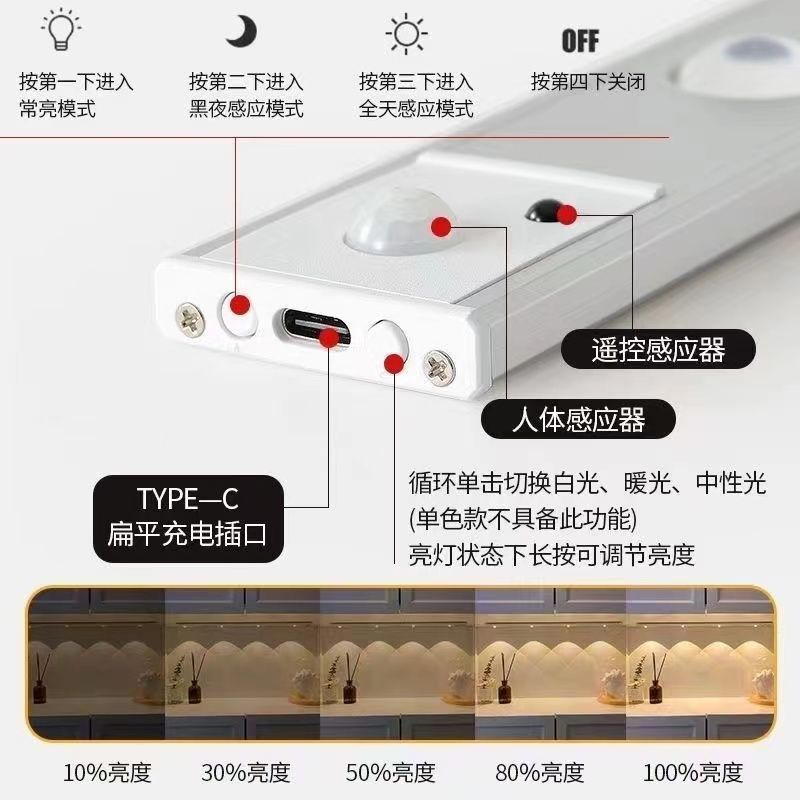 按第一下进入
常亮模式

按第二下进入
黑夜感应模式

按第三下进入
全天感应模式

OFF
按第四下关闭

遥控感应器

人体感应器

TYPE—C
扁平充电插口

循环单击切换白光、暖光、中性光
(单色款不具备此功能)
亮灯状态下长按可调节亮度

10%亮度 30%亮度 50%亮度 80%亮度 100%亮度