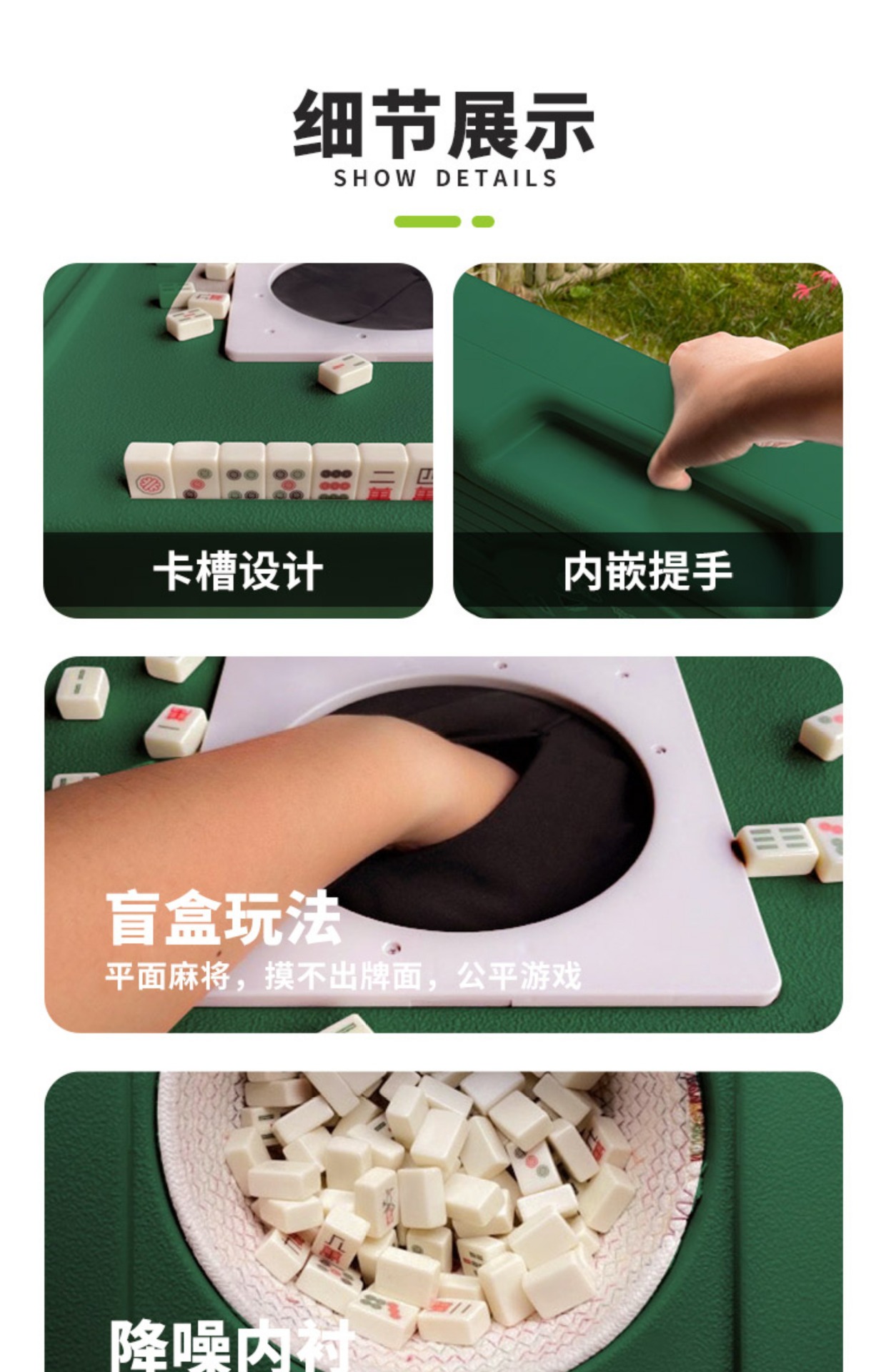 细节展示
SHOW DETAILS

卡槽设计

内嵌提手

盲盒玩法
平面麻将，摸不出牌面，公平游戏

降噪内衬