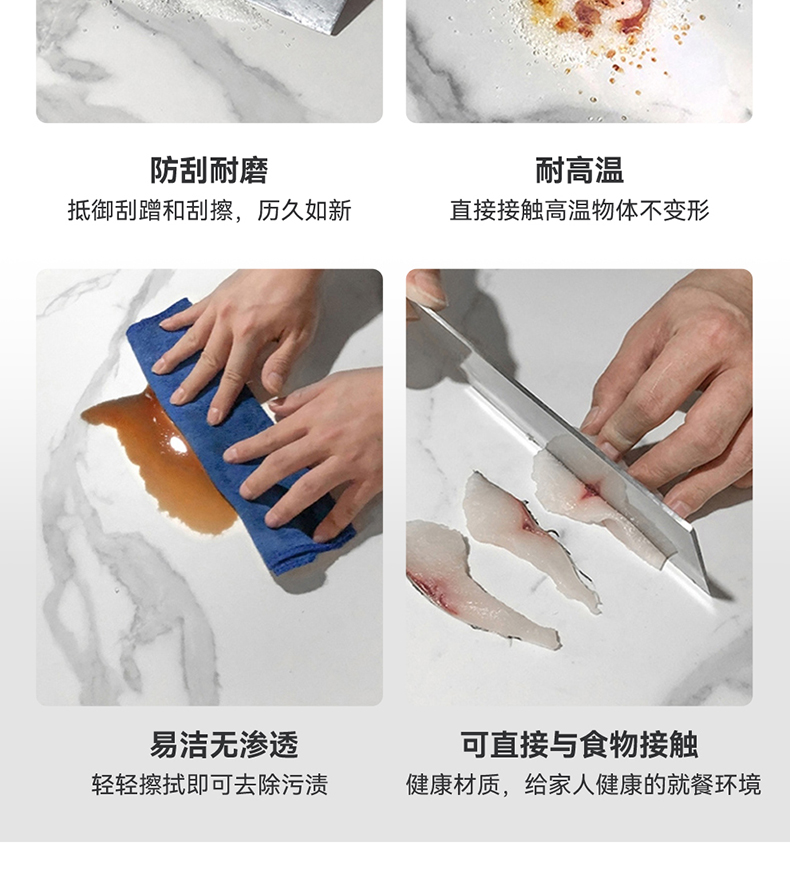 防刮耐磨
抵御刮蹭和刮擦，历久如新

耐高温
直接接触高温物体不变形

易洁无渗透
轻轻擦拭即可去除污渍

可直接与食物接触
健康材质，给家人健康的就餐环境