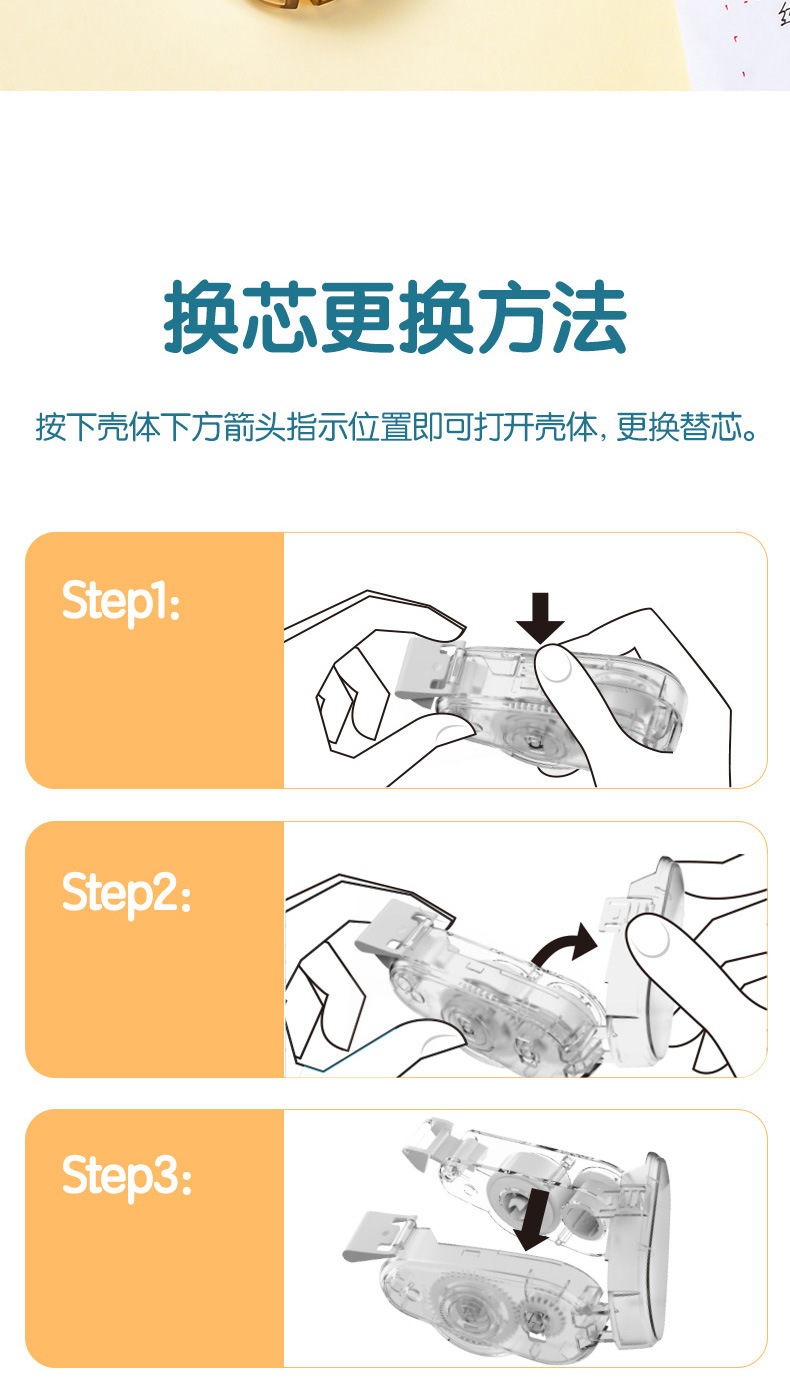 换芯更换方法

按下壳体下方箭头指示位置即可打开壳体，更换替芯。

Step1:

Step2:

Step3: