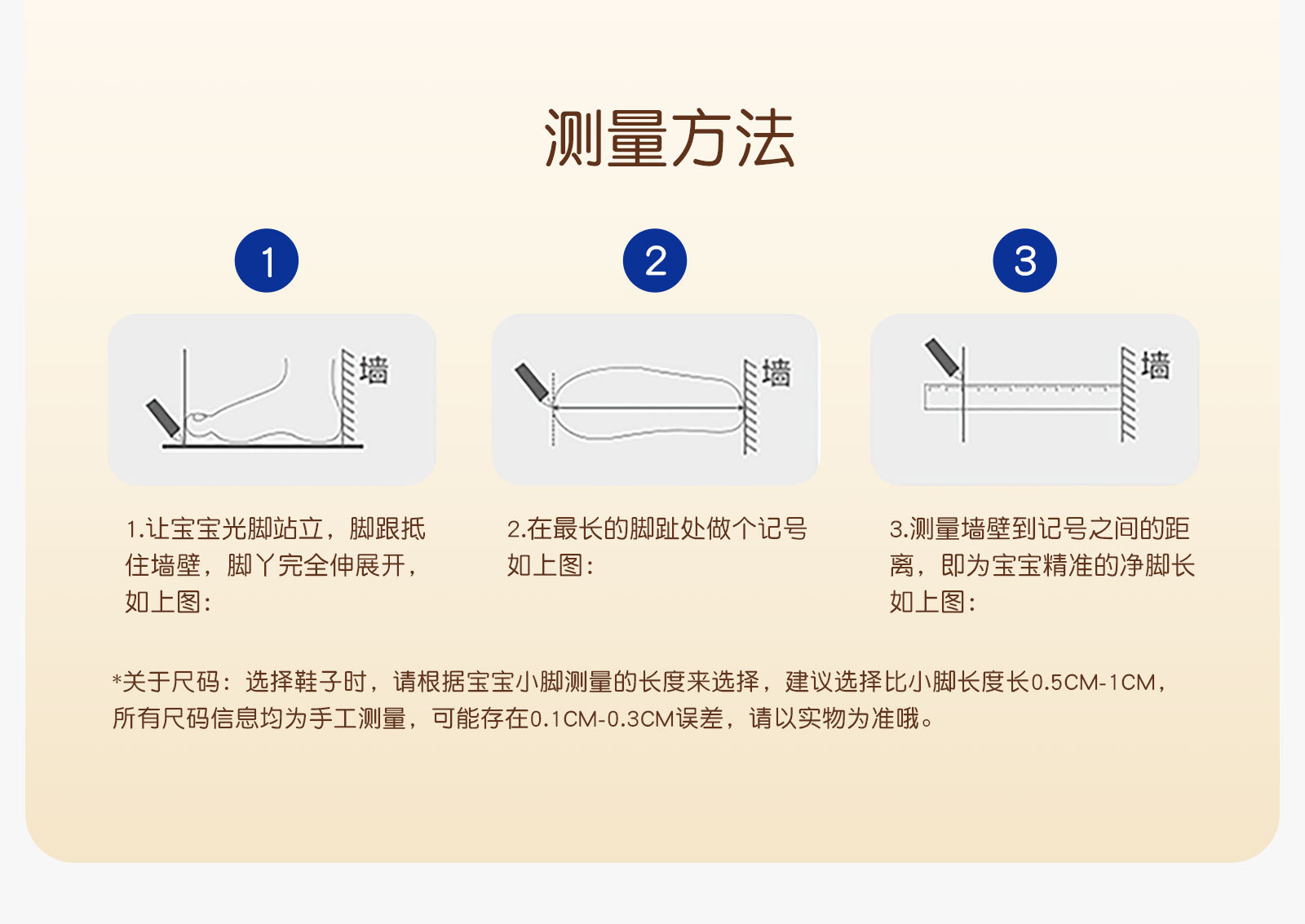 测量方法

1

墙

1.让宝宝光脚站立，脚跟抵住墙壁，脚丫完全伸展开，如上图：

2

墙

2.在最长的脚趾处做个记号如上图：

3

墙

3.测量墙壁到记号之间的距离，即为宝宝精准的净脚长如上图：

*关于尺码：选择鞋子时，请根据宝宝小脚测量的长度来选择，建议选择比小脚长度长0.5CM-1CM，所有尺码信息均为手工测量，可能存在0.1CM-0.3CM误差，请以实物为准哦。