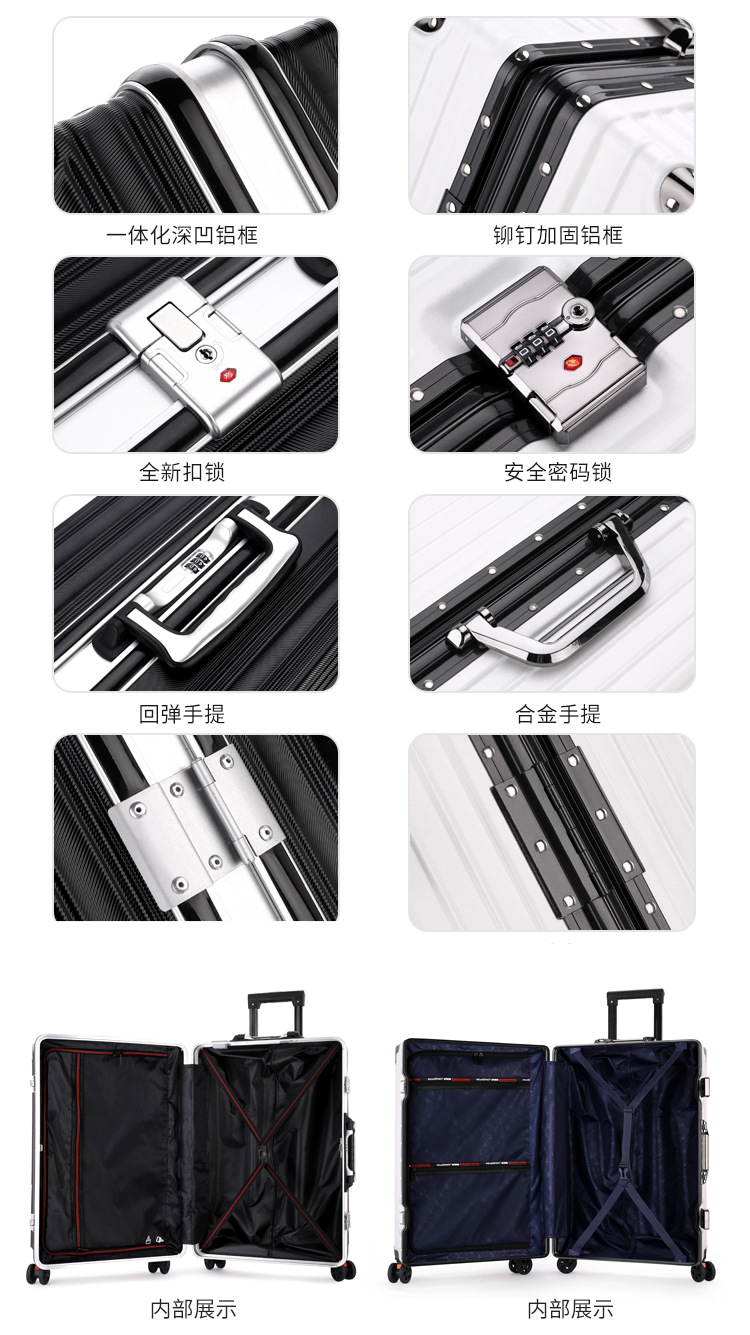 一体化深凹铝框

铆钉加固铝框

全新扣锁

安全密码锁

回弹手提

合金手提

内部展示

内部展示