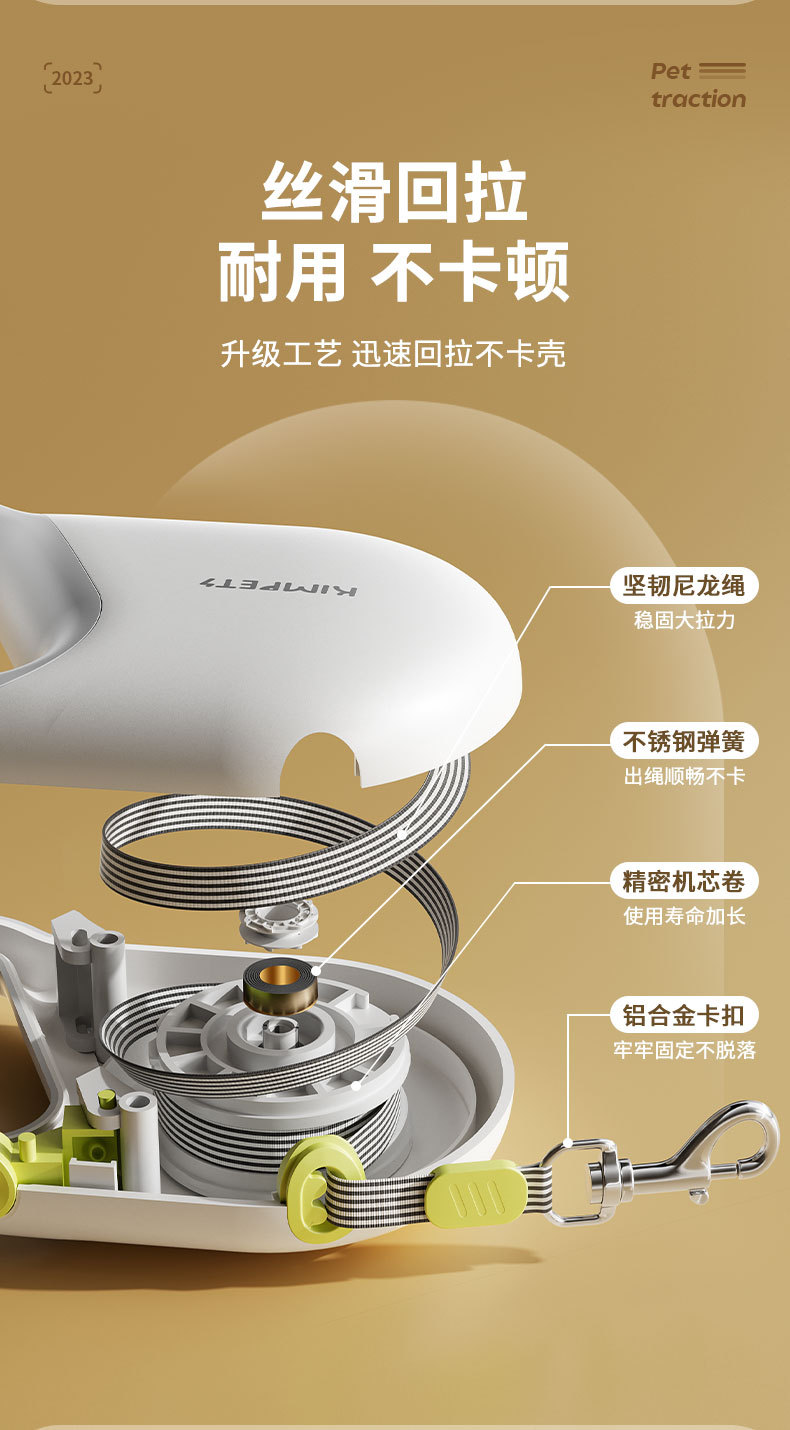 2023

Pet traction

丝滑回拉
耐用 不卡顿

升级工艺 迅速回拉不卡壳

KIMPETS

坚韧尼龙绳
稳固大拉力

不锈钢弹簧
出绳顺畅不卡

精密机芯卷
使用寿命加长

铝合金卡扣
牢牢固定不脱落