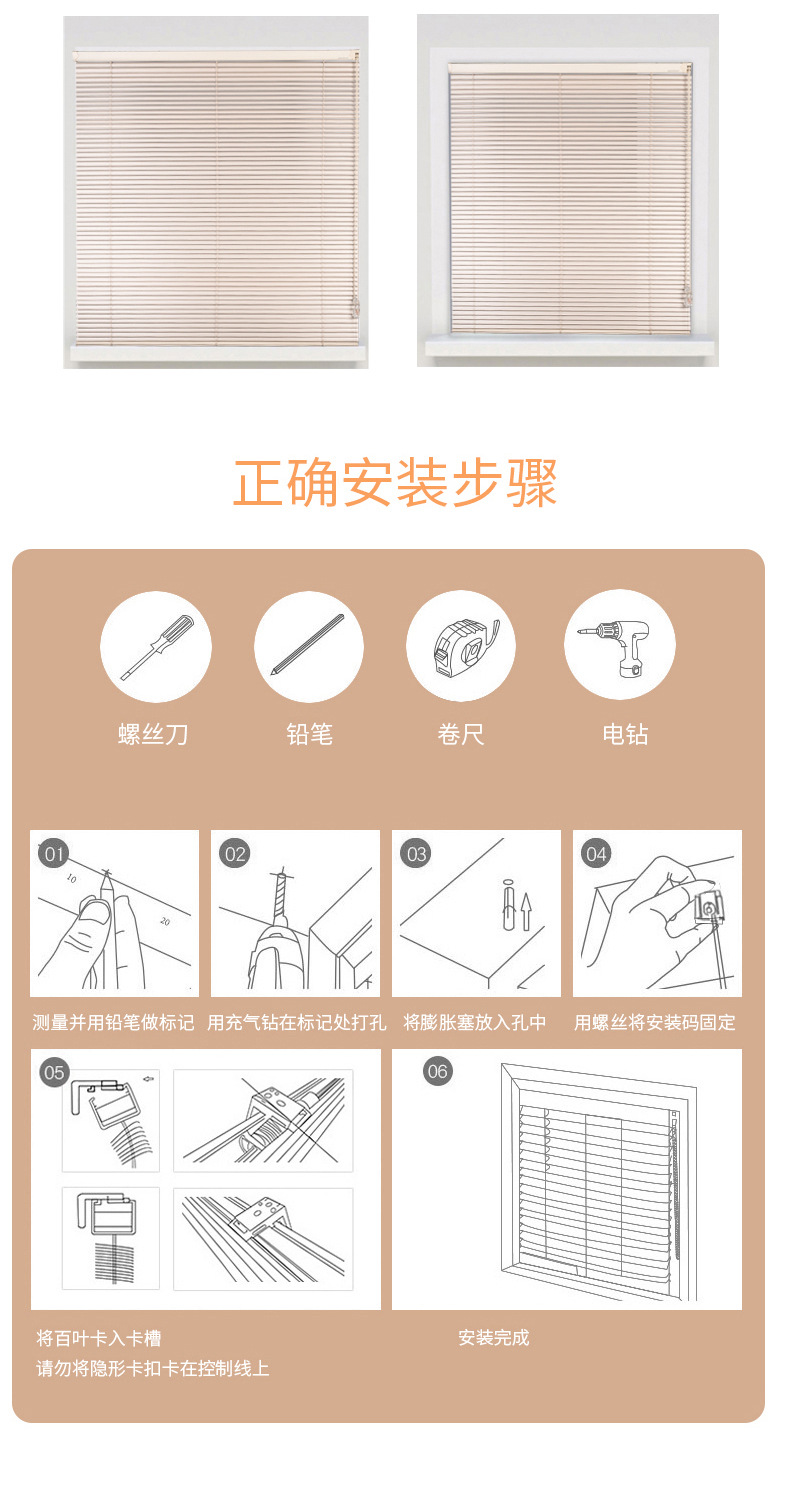 正确安装步骤

螺丝刀

铅笔

卷尺

电钻

01
10
20
测量并用铅笔做标记

02
用充气钻在标记处打孔

03
将膨胀塞放入孔中

04
用螺丝将安装码固定

05
将百叶卡入卡槽
请勿将隐形卡扣卡在控制线上

06
安装完成