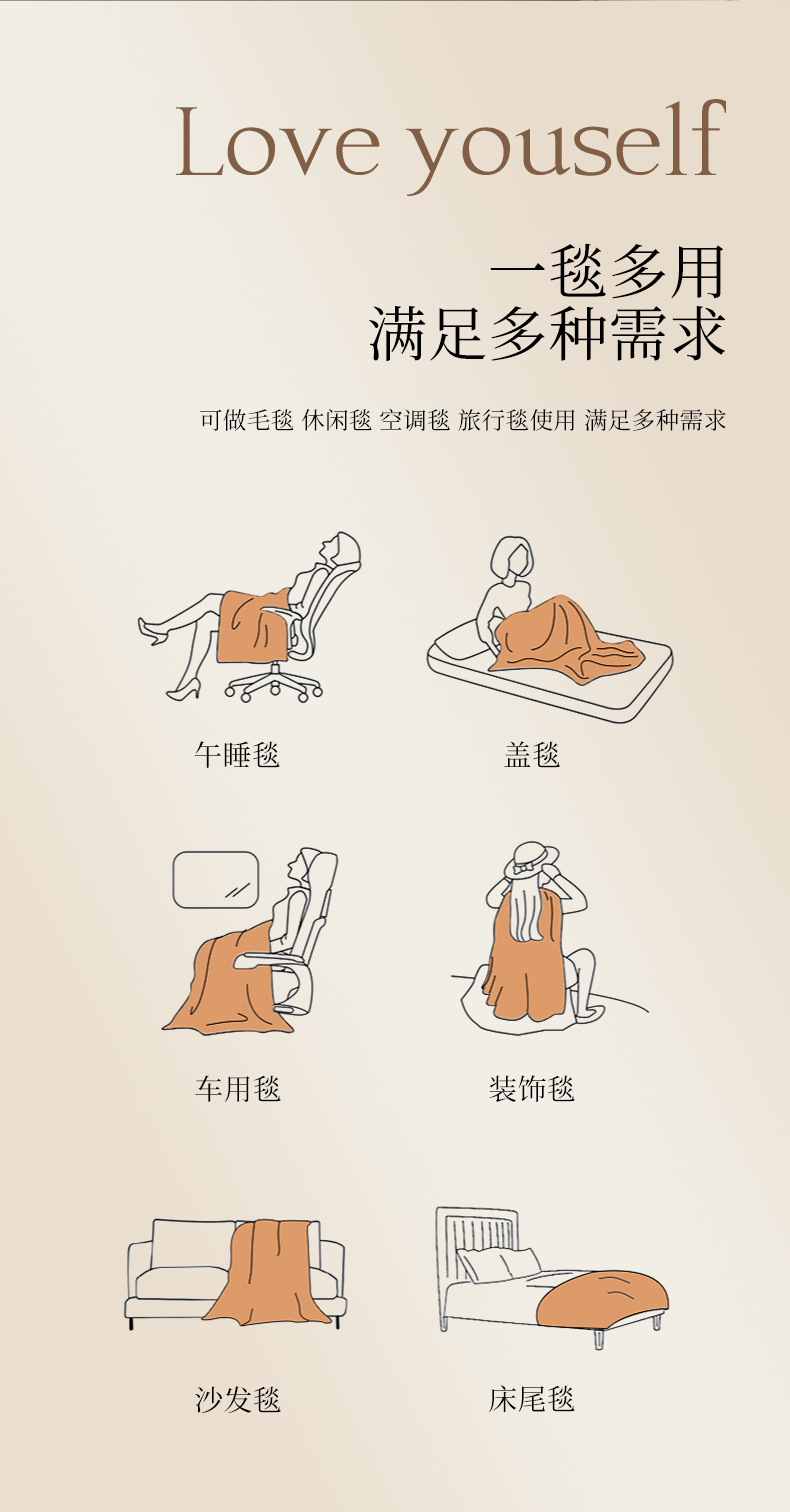 Love youself

一毯多用
满足多种需求

可做毛毯 休闲毯 空调毯 旅行毯使用 满足多种需求

午睡毯

盖毯

车用毯

装饰毯

沙发毯

床尾毯