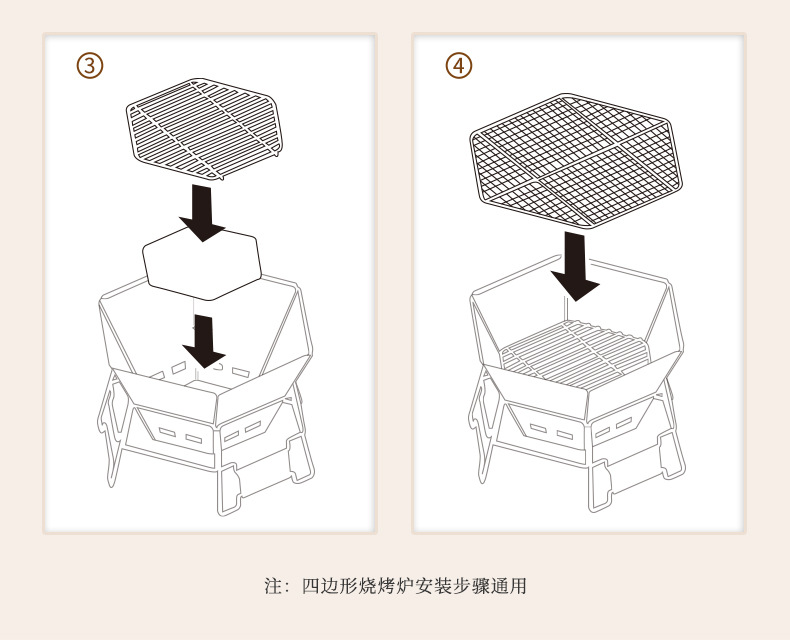 ③

④

注：四边形烧烤炉安装步骤通用