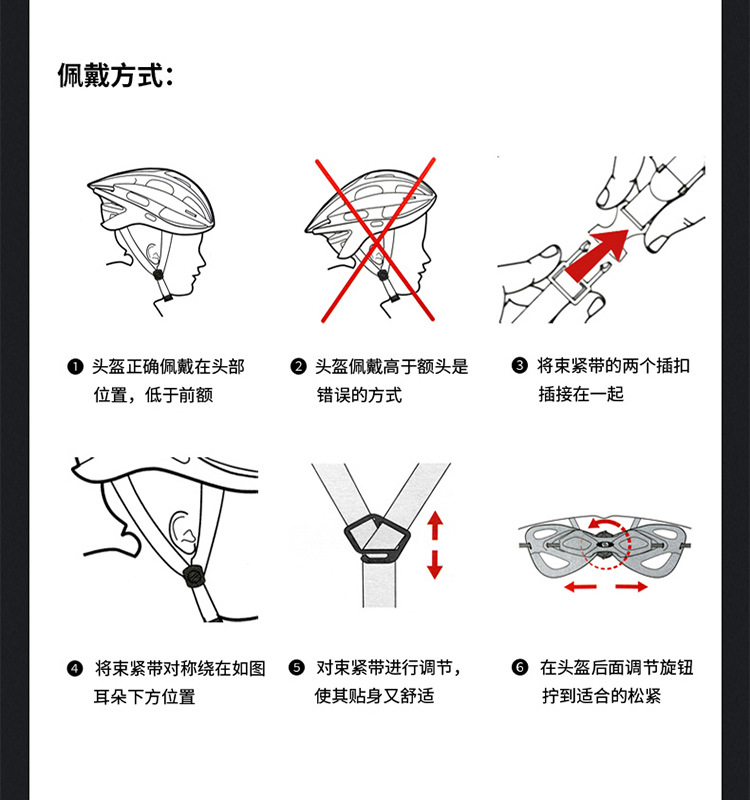 佩戴方式：

❶ 头盔正确佩戴在头部位置，低于前额

❷ 头盔佩戴高于额头是错误的方式

❸ 将束紧带的两个插扣插接在一起

❹ 将束紧带对称绕在如图耳朵下方位置

❺ 对束紧带进行调节，使其贴身又舒适

❻ 在头盔后面调节旋钮拧到适合的松紧