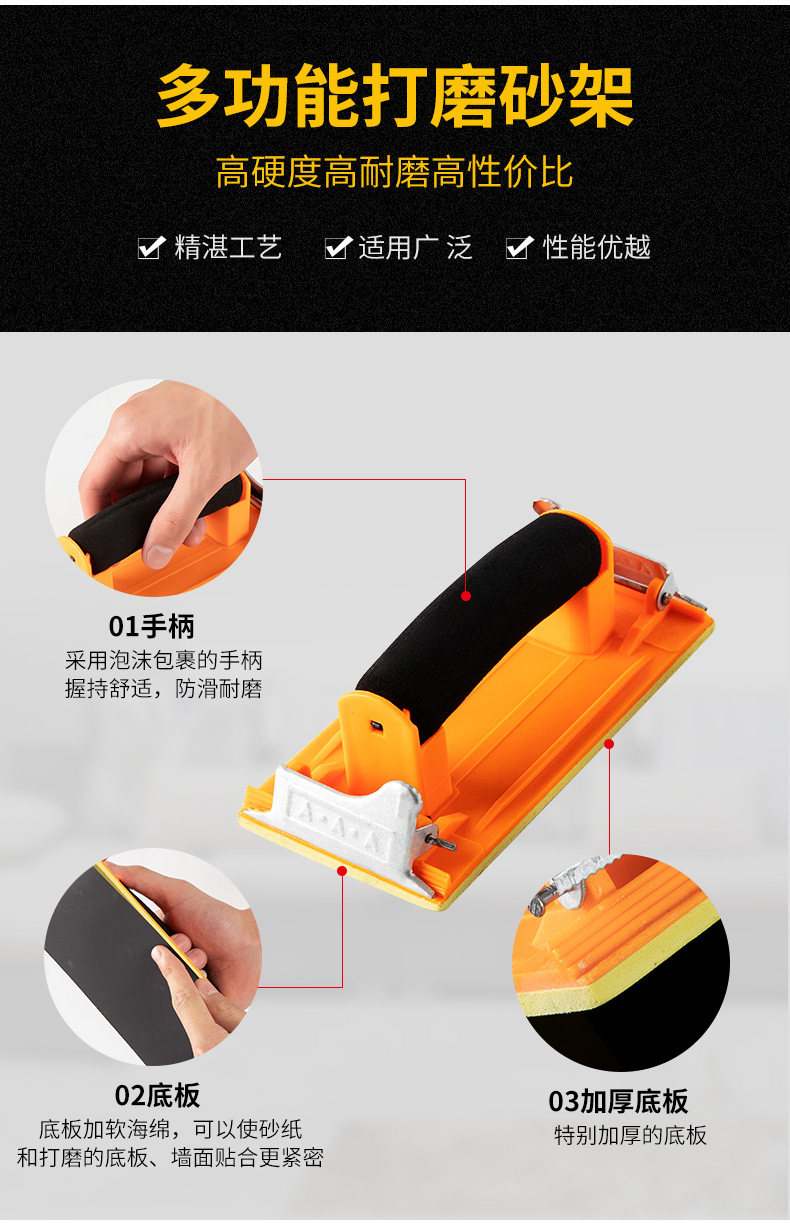 多功能打磨砂架

高硬度高耐磨高性价比

精湛工艺　适用广泛　性能优越

01手柄

采用泡沫包裹的手柄
握持舒适，防滑耐磨

02底板

底板加软海绵，可以使砂纸
和打磨的底板、墙面贴合更紧密

03加厚底板

特别加厚的底板