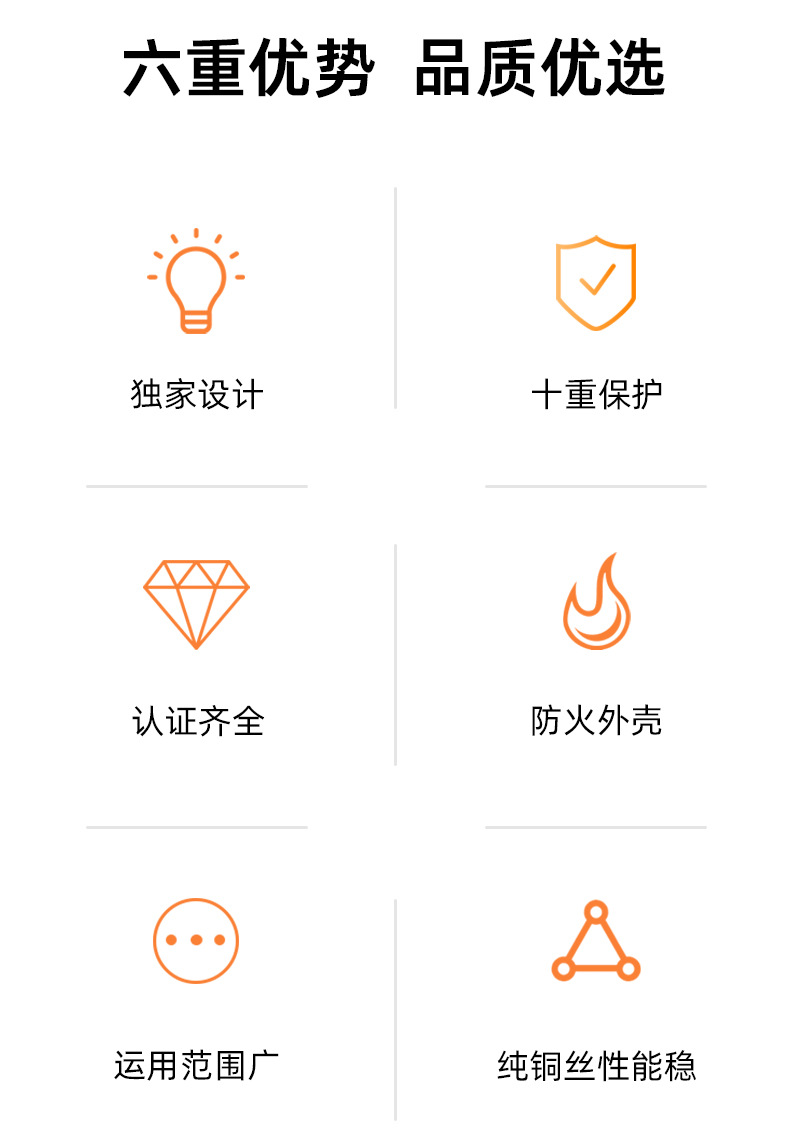 六重优势 品质优选

独家设计

十重保护

认证齐全

防火外壳

运用范围广

纯铜丝性能稳