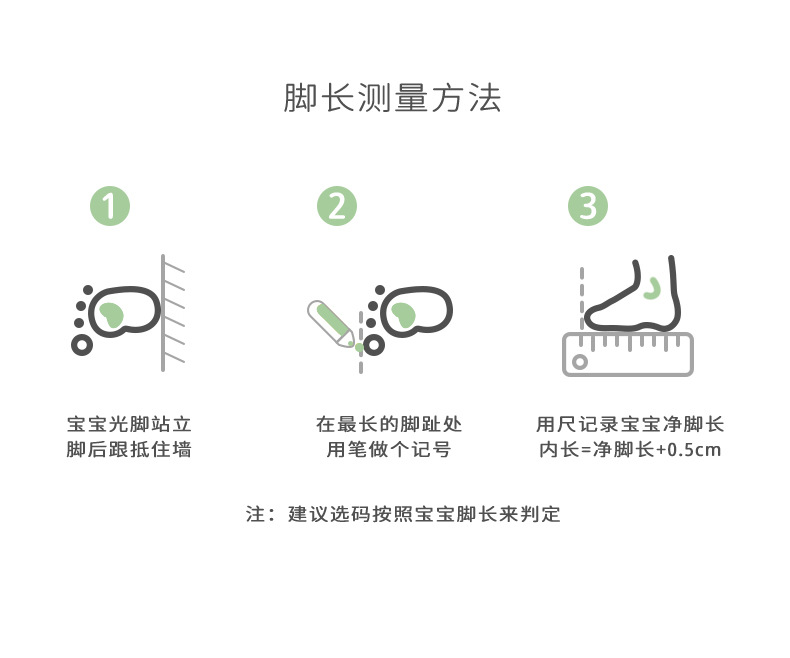 脚长测量方法

1

宝宝光脚站立
脚后跟抵住墙

2

在最长的脚趾处
用笔做个记号

3

用尺记录宝宝净脚长
内长=净脚长+0.5cm

注：建议选码按照宝宝脚长来判定