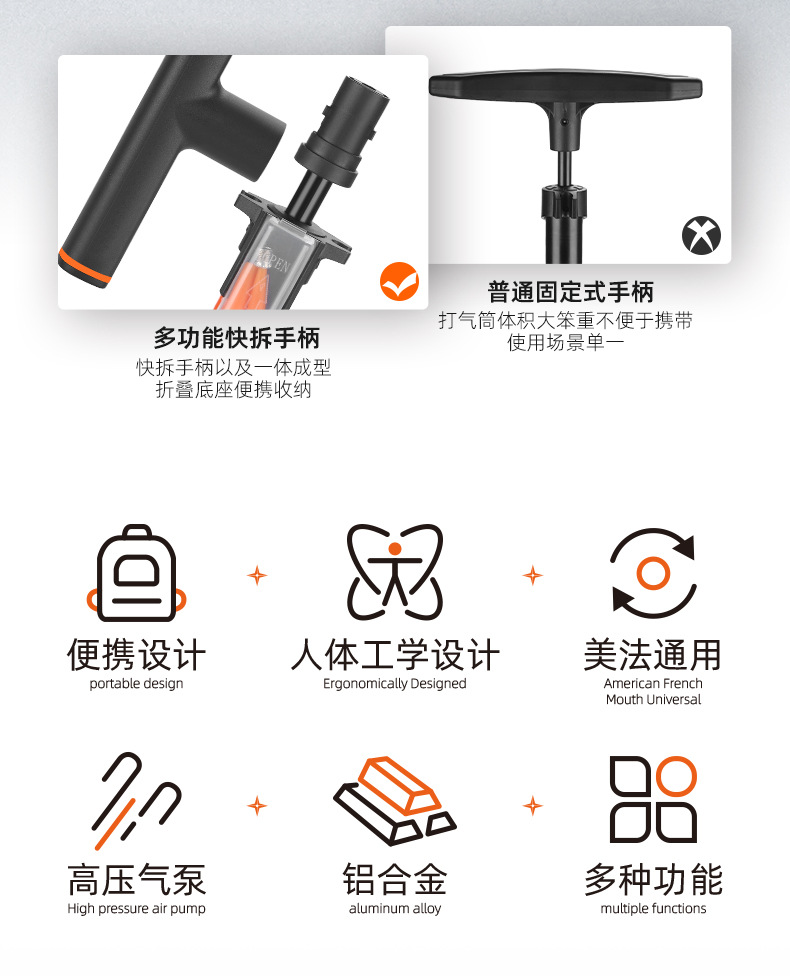 多功能快拆手柄
快拆手柄以及一体成型
折叠底座便携收纳

普通固定式手柄
打气筒体积大笨重不便于携带
使用场景单一

便携设计
portable design

人体工学设计
Ergonomically Designed

美法通用
American French Mouth Universal

高压气泵
High pressure air pump

铝合金
aluminum alloy

多种功能
multiple functions