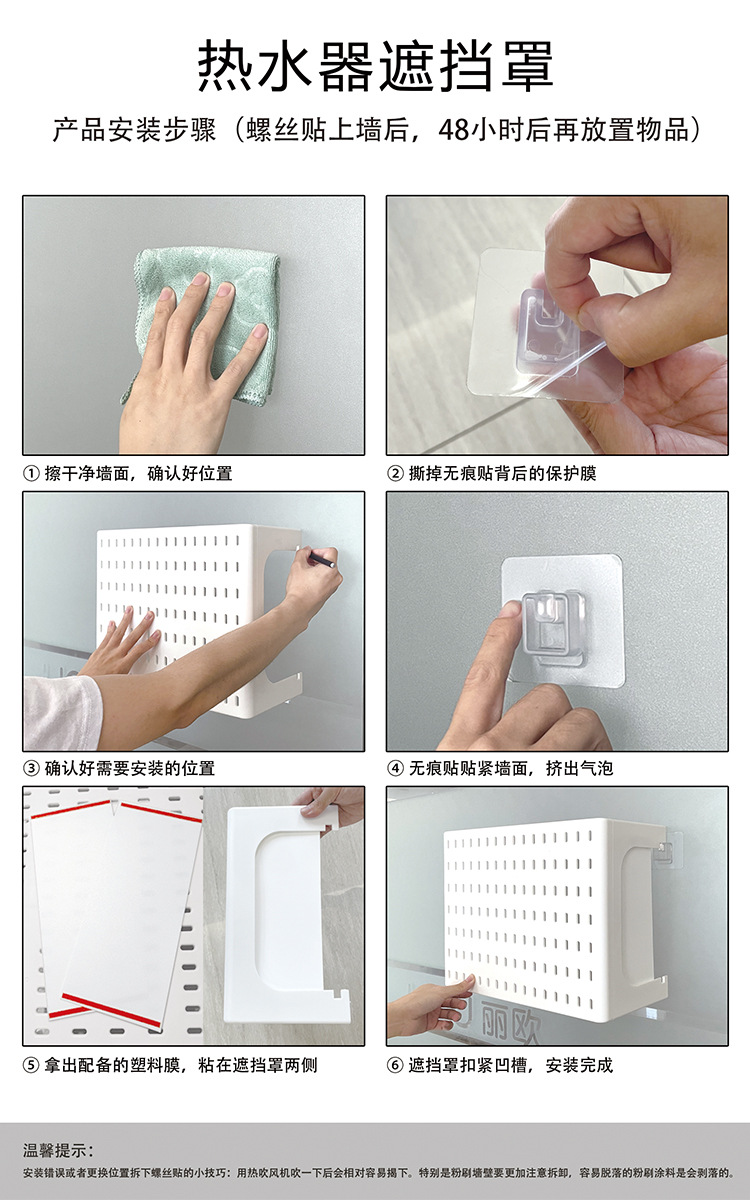 热水器遮挡罩

产品安装步骤（螺丝贴上墙后，48小时后再放置物品）

① 擦干净墙面，确认好位置

② 撕掉无痕贴背后的保护膜

③ 确认好需要安装的位置

④ 无痕贴贴紧墙面，挤出气泡

⑤ 拿出配备的塑料膜，粘在遮挡罩两侧

丽欧

⑥ 遮挡罩扣紧凹槽，安装完成

温馨提示：

安装错误或者更换位置拆下螺丝贴的小技巧：用热吹风机吹一下后会相对容易揭下。特别是粉刷墙壁要更加注意拆卸，容易脱落的粉刷涂料是会剥落的。