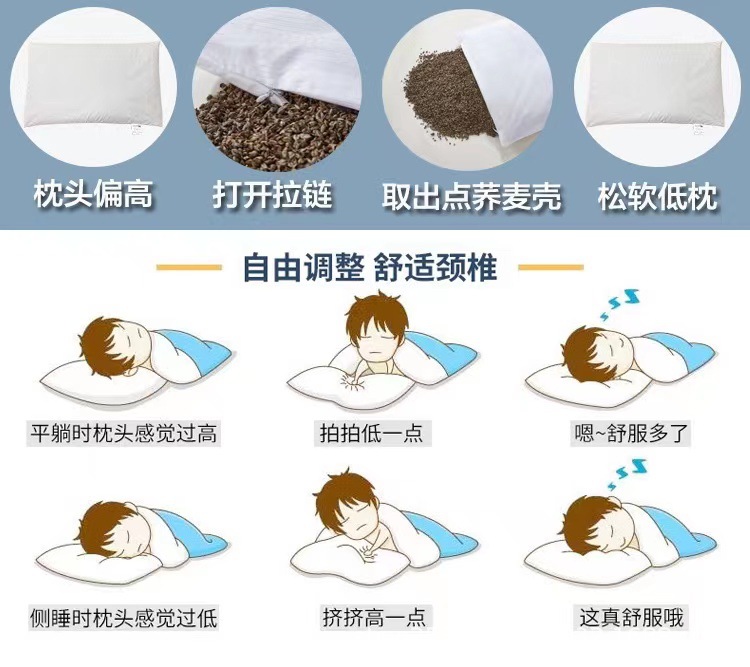 枕头偏高

打开拉链

取出点荞麦壳

松软低枕

自由调整 舒适颈椎

平躺时枕头感觉过高

拍拍低一点

嗯~舒服多了

侧睡时枕头感觉过低

挤挤高一点

这真舒服哦