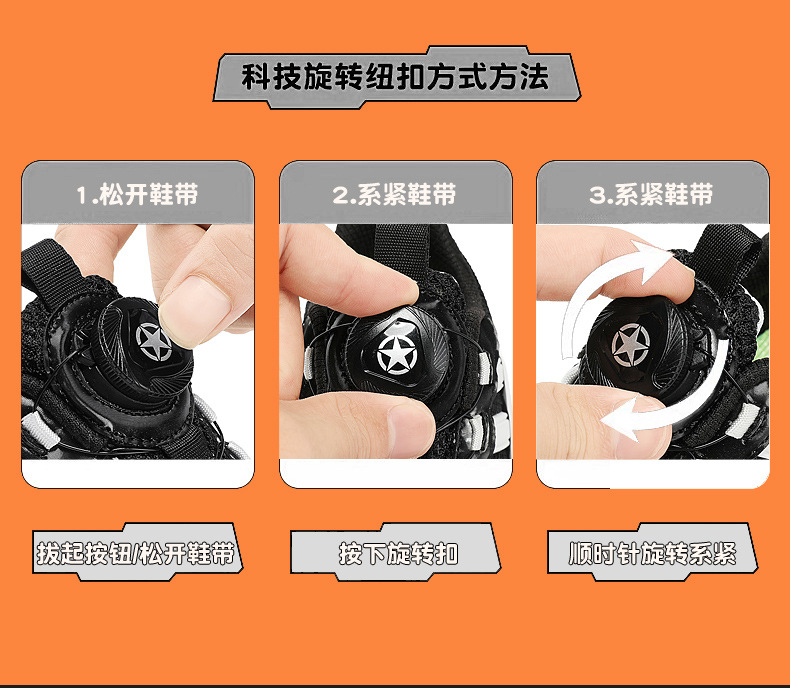 科技旋转纽扣方式方法

1.松开鞋带

2.系紧鞋带

3.系紧鞋带

拔起按钮/松开鞋带

按下旋转扣

顺时针旋转系紧