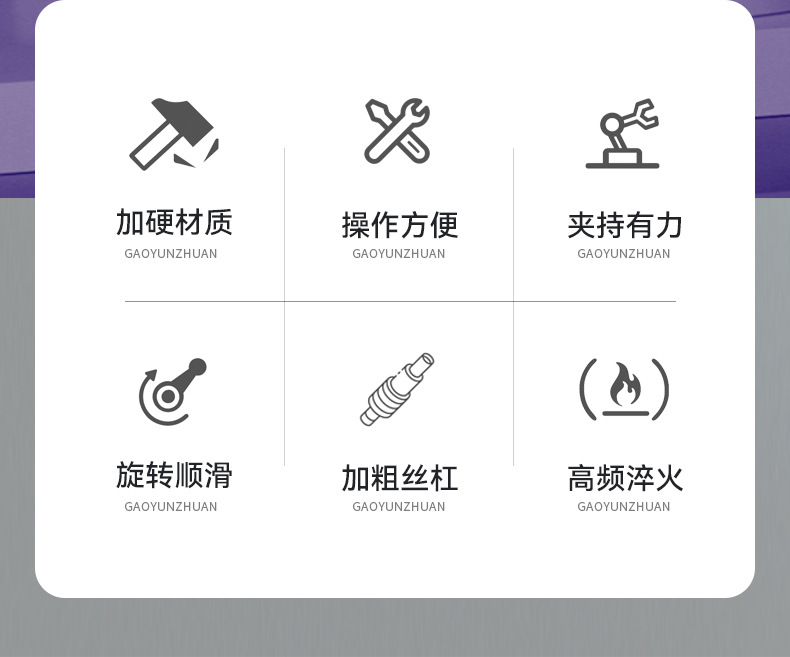 加硬材质
GAOYUNZHUAN

操作方便
GAOYUNZHUAN

夹持有力
GAOYUNZHUAN

旋转顺滑
GAOYUNZHUAN

加粗丝杠
GAOYUNZHUAN

高频淬火
GAOYUNZHUAN