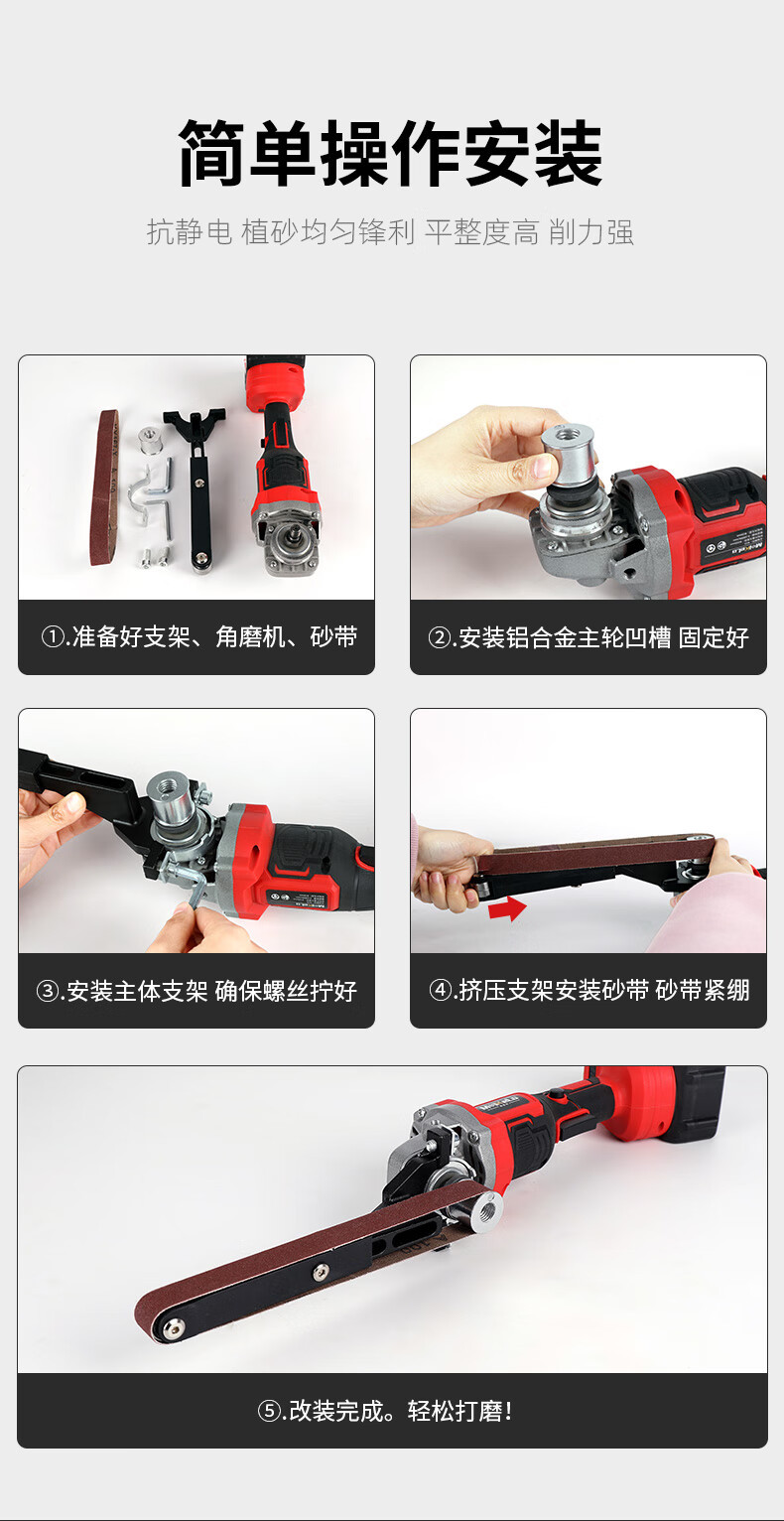 简单操作安装

抗静电 植砂均匀锋利 平整度高 削力强

①.准备好支架、角磨机、砂带

②.安装铝合金主轮凹槽 固定好

③.安装主体支架 确保螺丝拧好

④.挤压支架安装砂带 砂带紧绷

⑤.改装完成。轻松打磨!