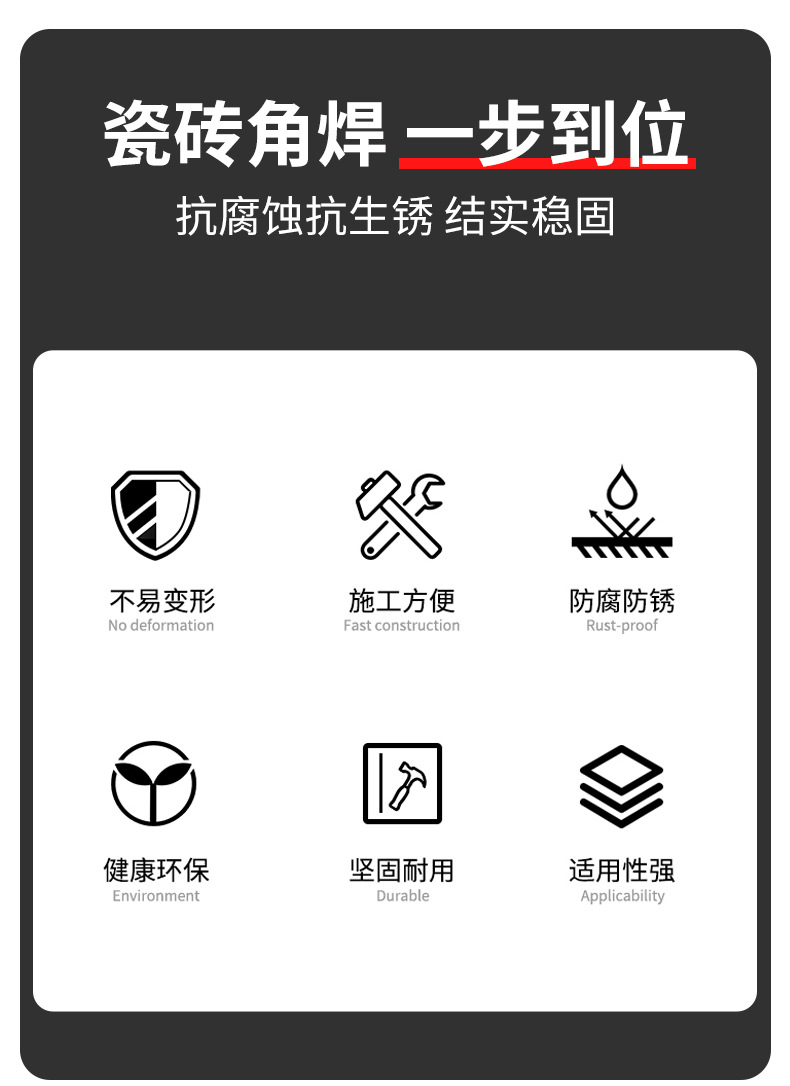 瓷砖角焊 一步到位

抗腐蚀抗生锈 结实稳固

不易变形
No deformation

施工方便
Fast construction

防腐防锈
Rust-proof

健康环保
Environment

坚固耐用
Durable

适用性强
Applicability