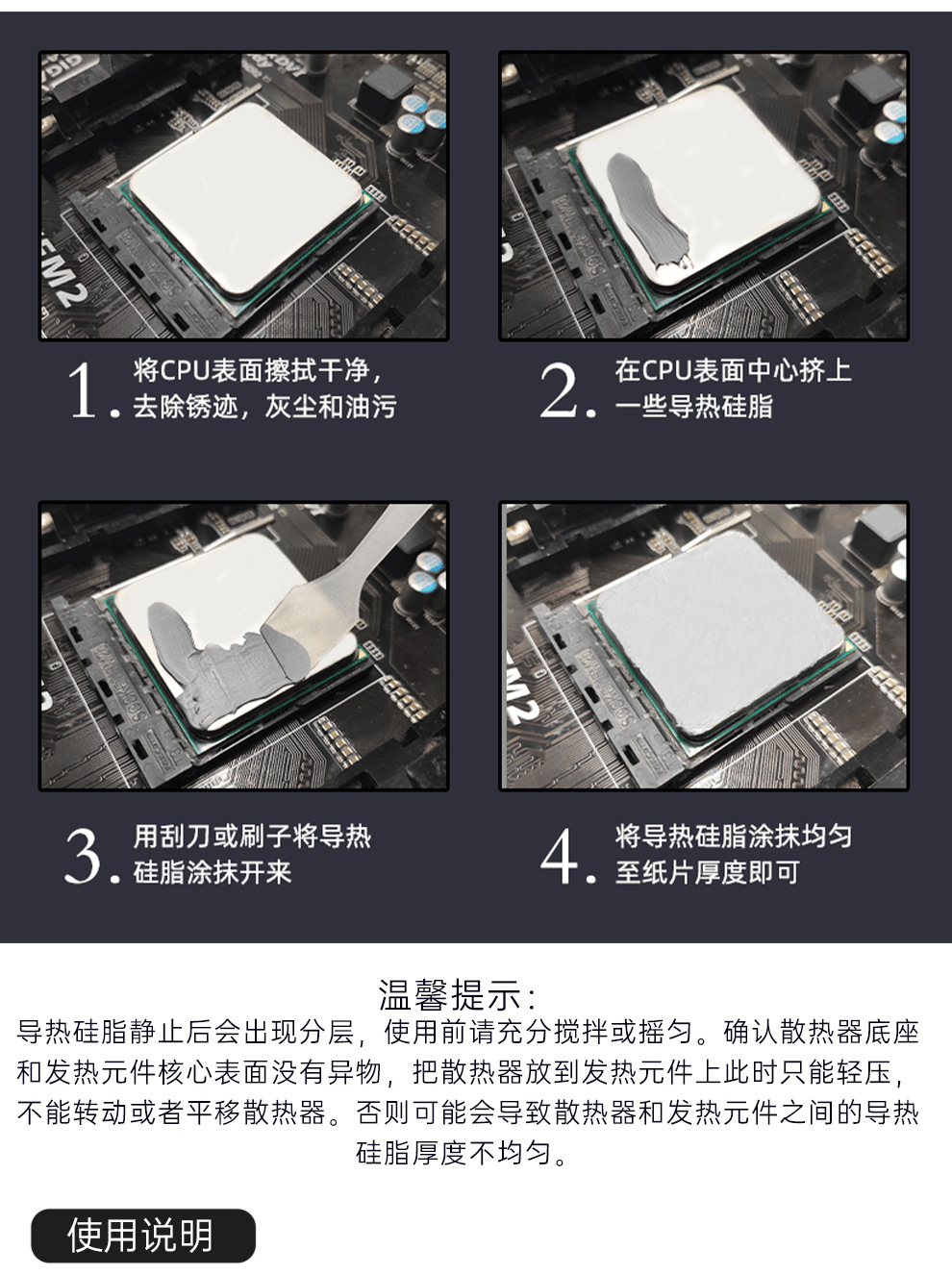 1. 将CPU表面擦拭干净，去除锈迹，灰尘和油污

2. 在CPU表面中心挤上一些导热硅脂

3. 用刮刀或刷子将导热硅脂涂抹开来

4. 将导热硅脂涂抹均匀至纸片厚度即可

温馨提示:
导热硅脂静止后会出现分层，使用前请充分搅拌或摇匀。确认散热器底座和发热元件核心表面没有异物，把散热器放到发热元件上此时只能轻压，不能转动或者平移散热器。否则可能会导致散热器和发热元件之间的导热硅脂厚度不均匀。

使用说明