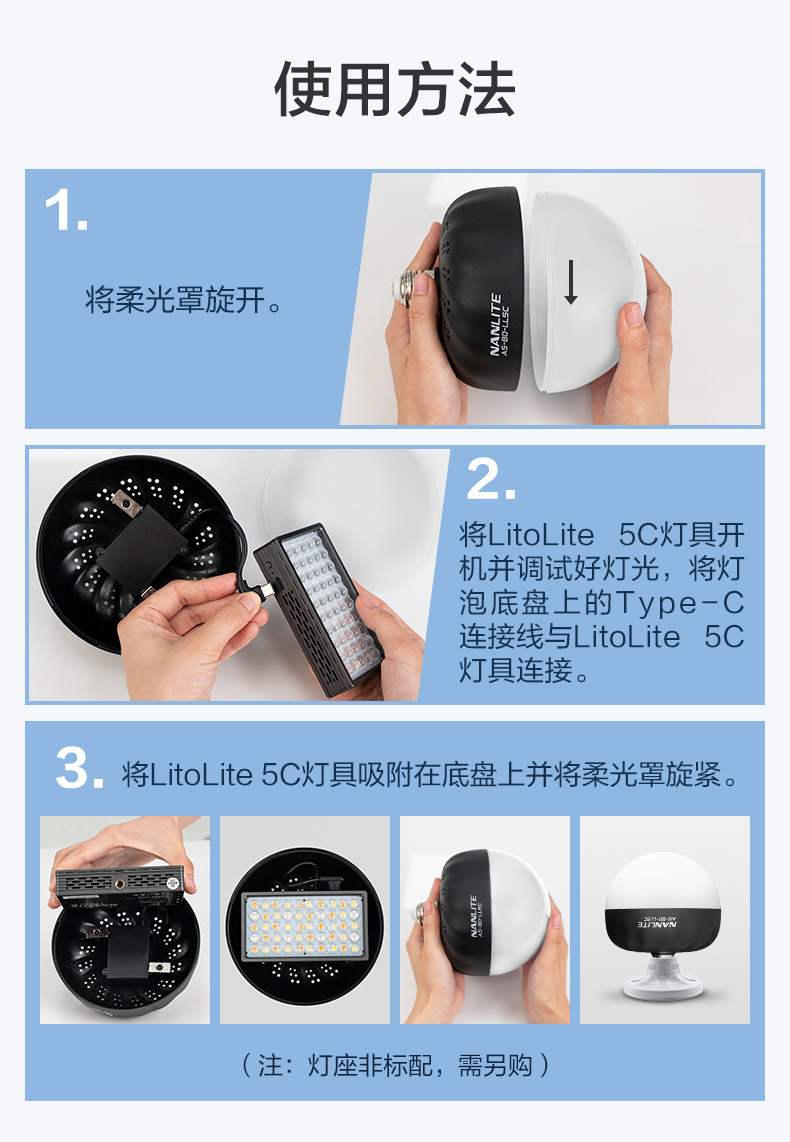 使用方法

1.

将柔光罩旋开。

NANLITE
AS-BD-LL5C

2.

将LitoLite 5C灯具开机并调试好灯光，将灯泡底盘上的Type-C连接线与LitoLite 5C灯具连接。

3. 将LitoLite 5C灯具吸附在底盘上并将柔光罩旋紧。

NANLITE
AS-BD-LL5C

NANLITE
AS-BD-LL5C

（注：灯座非标配，需另购）