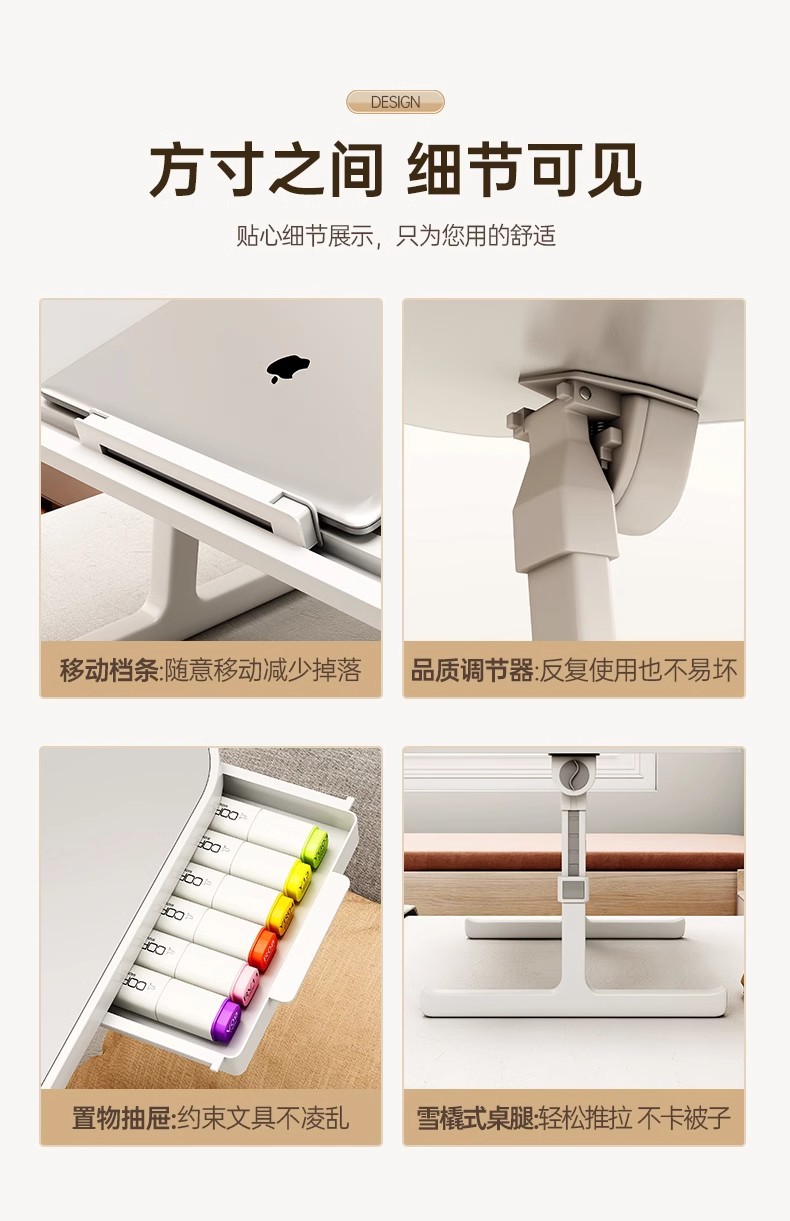 DESIGN

方寸之间 细节可见

贴心细节展示，只为您用的舒适

移动档条:随意移动减少掉落

品质调节器:反复使用也不易坏

置物抽屉:约束文具不凌乱

雪橇式桌腿:轻松推拉 不卡被子