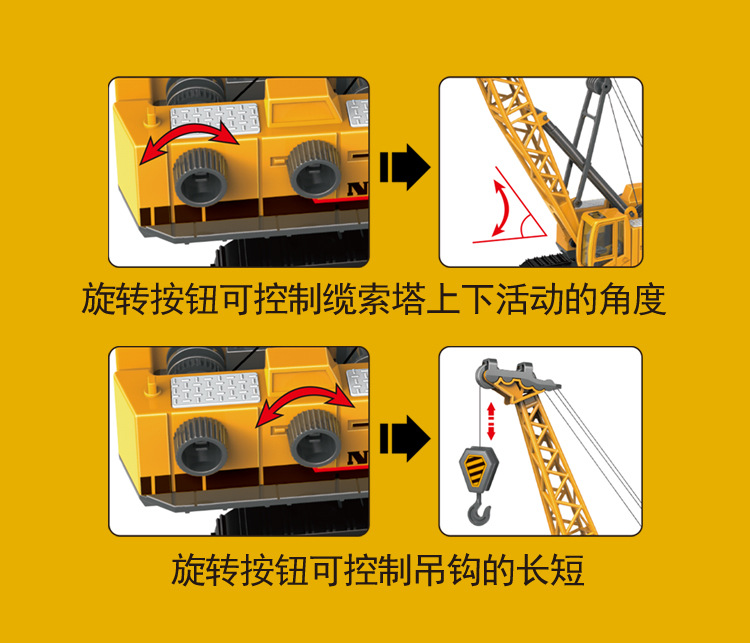 旋转按钮可控制缆索塔上下活动的角度

旋转按钮可控制吊钩的长短