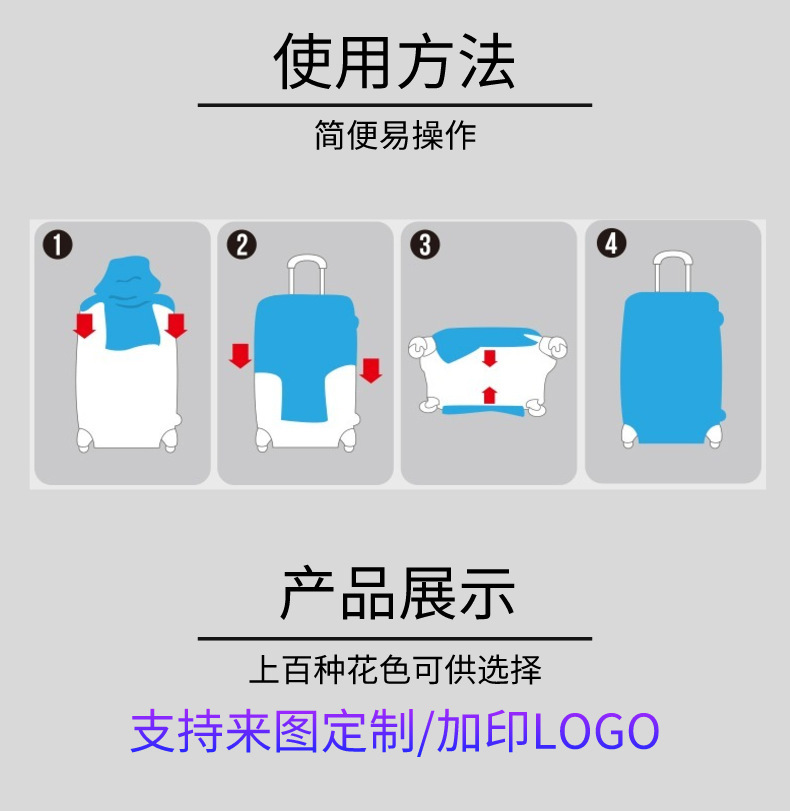 使用方法

简便易操作

1
2
3
4

产品展示

上百种花色可供选择

支持来图定制/加印LOGO