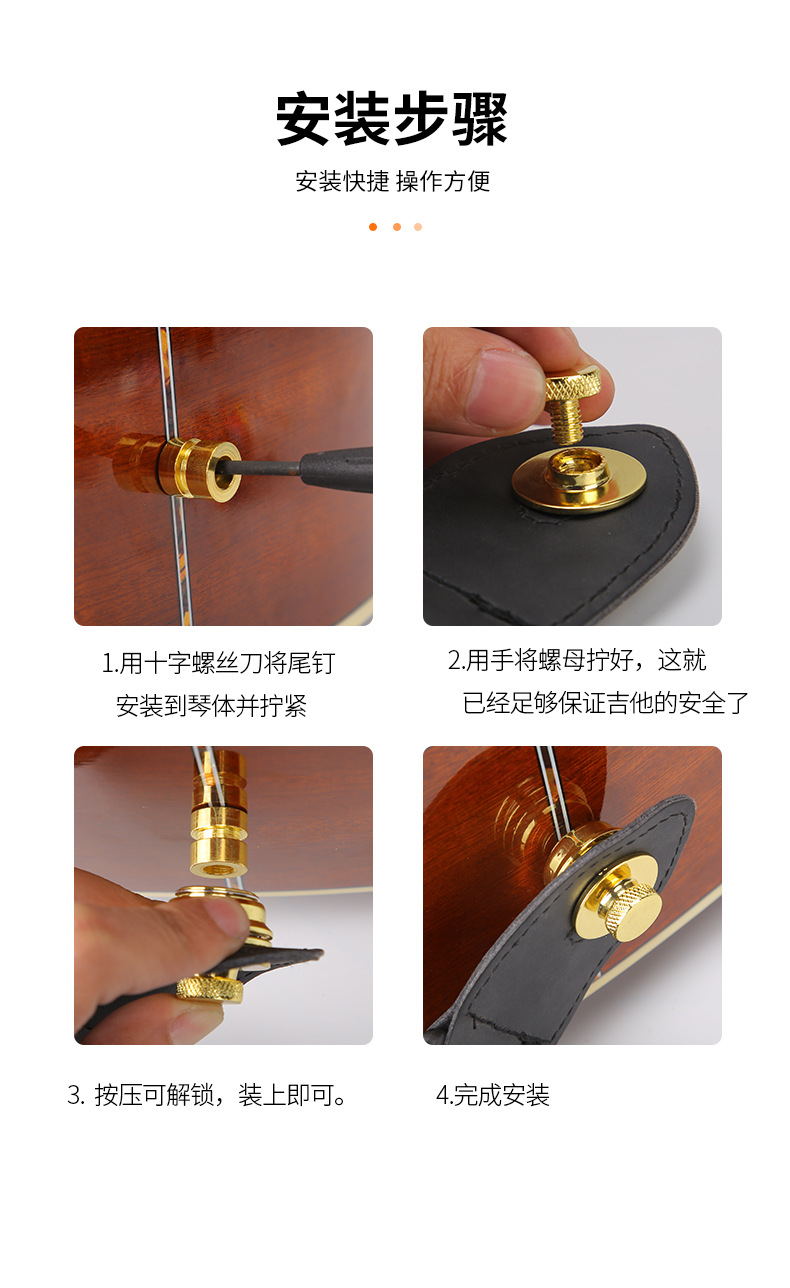 安装步骤

安装快捷 操作方便

1.用十字螺丝刀将尾钉安装到琴体并拧紧

2.用手将螺母拧好，这就已经足够保证吉他的安全了

3. 按压可解锁，装上即可。

4.完成安装