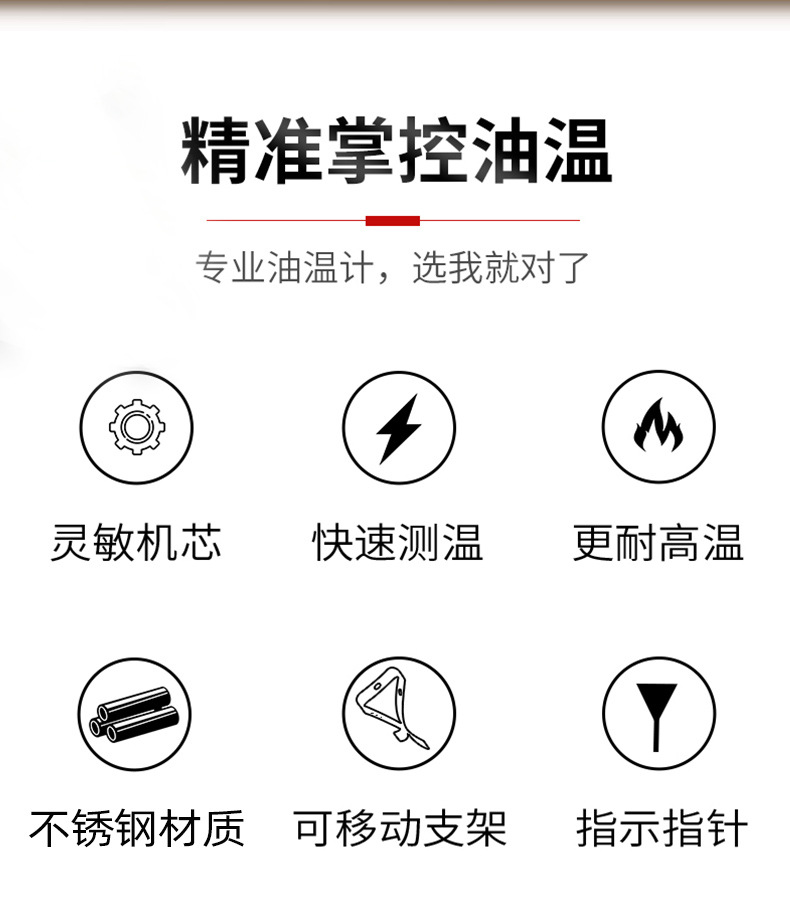 精准掌控油温

专业油温计，选我就对了

灵敏机芯

快速测温

更耐高温

不锈钢材质

可移动支架

指示指针