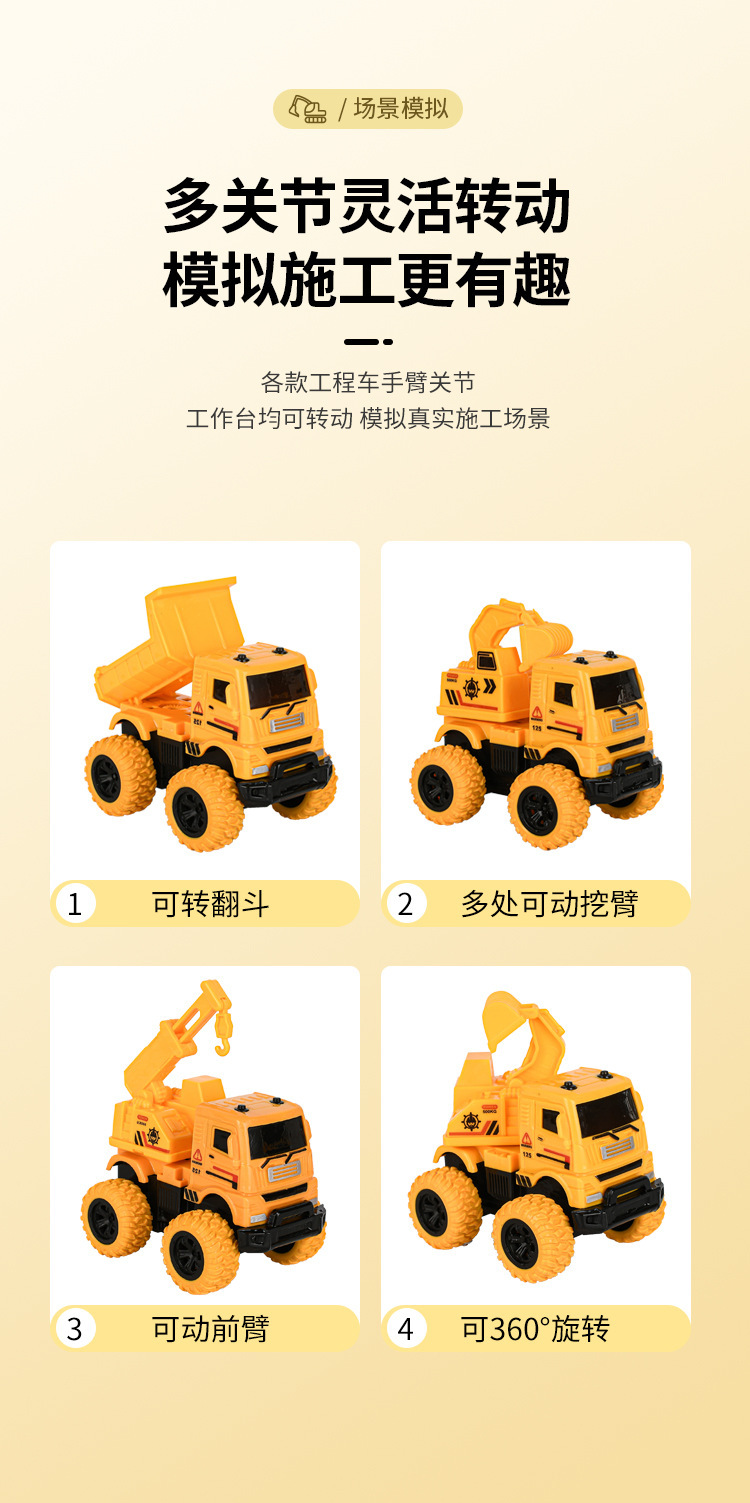 / 场景模拟

多关节灵活转动
模拟施工更有趣

各款工程车手臂关节
工作台均可转动 模拟真实施工场景

1 可转翻斗

2 多处可动挖臂

3 可动前臂

4 可360°旋转