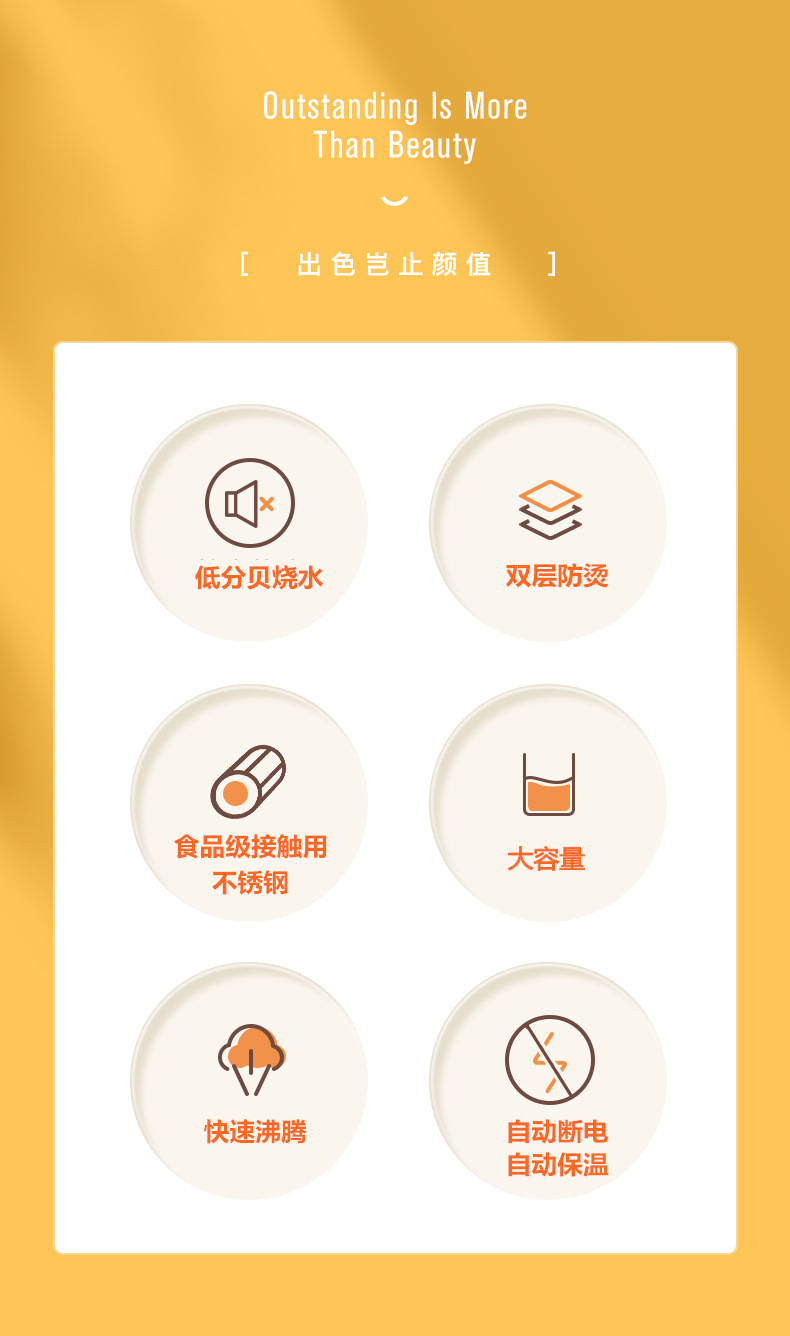 Outstanding Is More
Than Beauty

[ 出色岂止颜值 ]

低分贝烧水

双层防烫

食品级接触用
不锈钢

大容量

快速沸腾

自动断电
自动保温