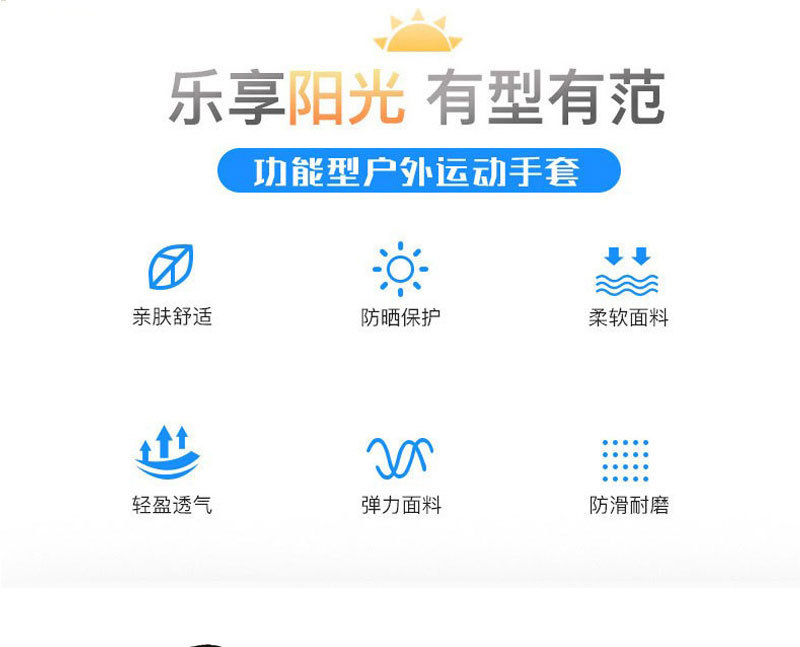 乐享阳光 有型有范

功能型户外运动手套

亲肤舒适

防晒保护

柔软面料

轻盈透气

弹力面料

防滑耐磨