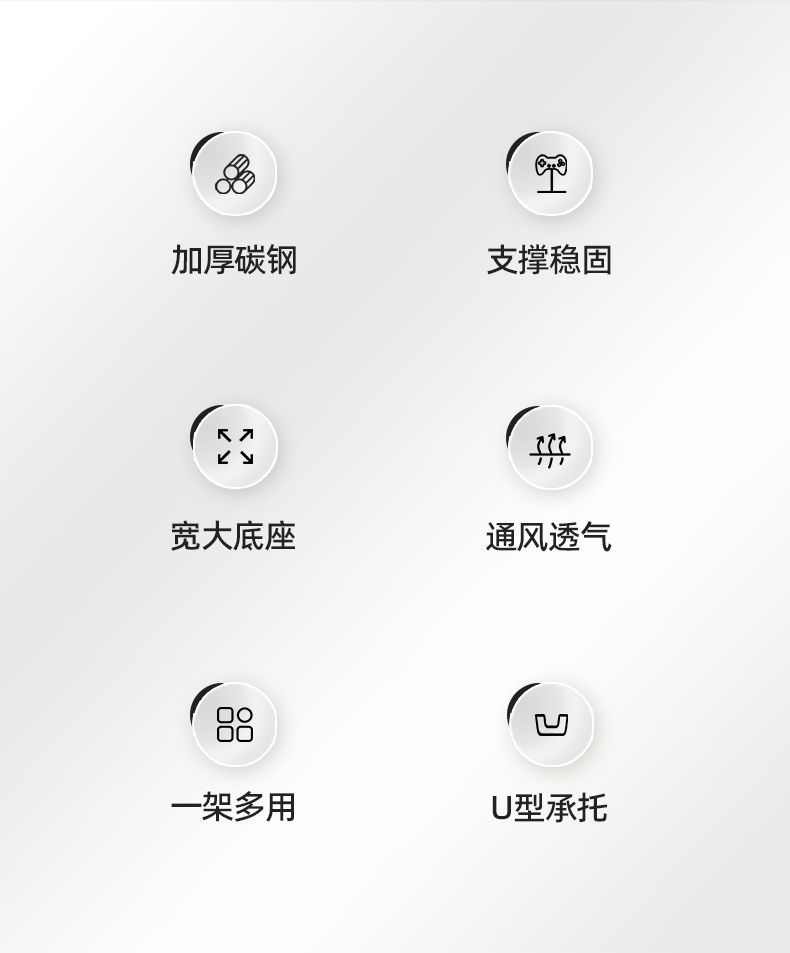 加厚碳钢

支撑稳固

宽大底座

通风透气

一架多用

U型承托