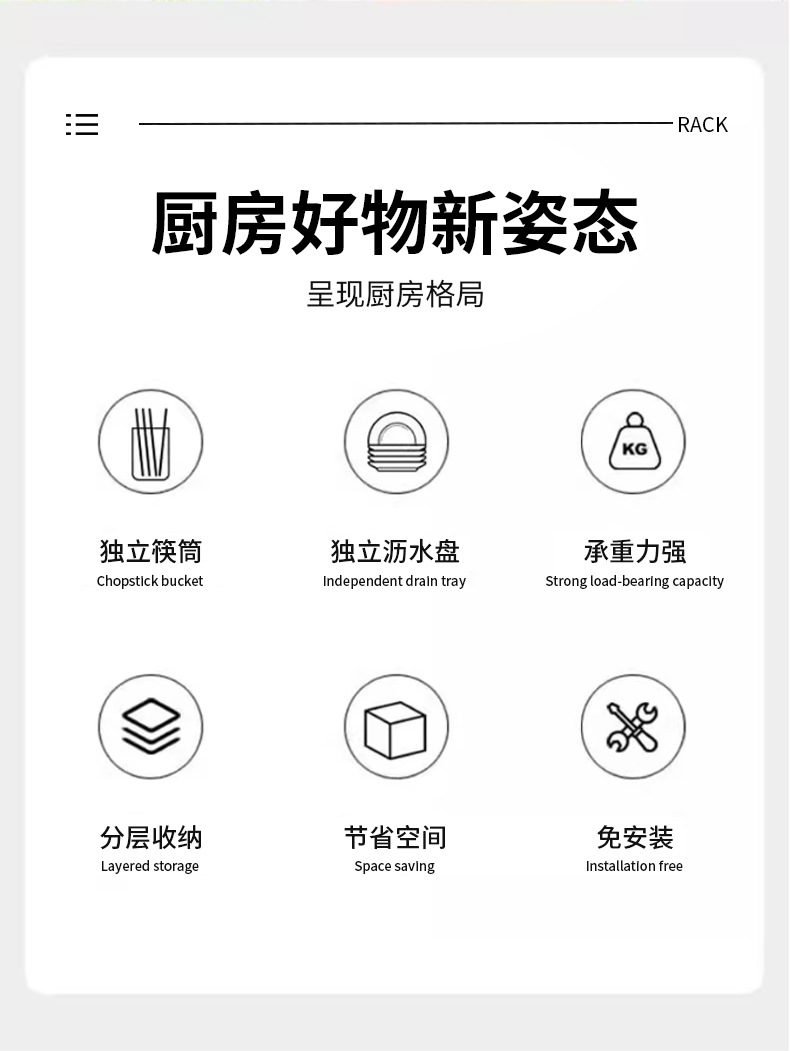 RACK

厨房好物新姿态

呈现厨房格局

KG

独立筷筒
Chopstick bucket

独立沥水盘
Independent drain tray

承重力强
Strong load-bearing capacity

分层收纳
Layered storage

节省空间
Space saving

免安装
Installation free