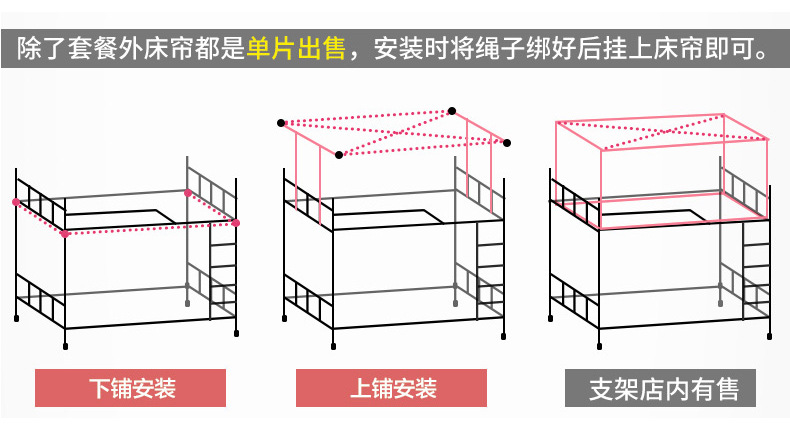 除了套餐外床帘都是单片出售，安装时将绳子绑好后挂上床帘即可。

下铺安装

上铺安装

支架店内有售