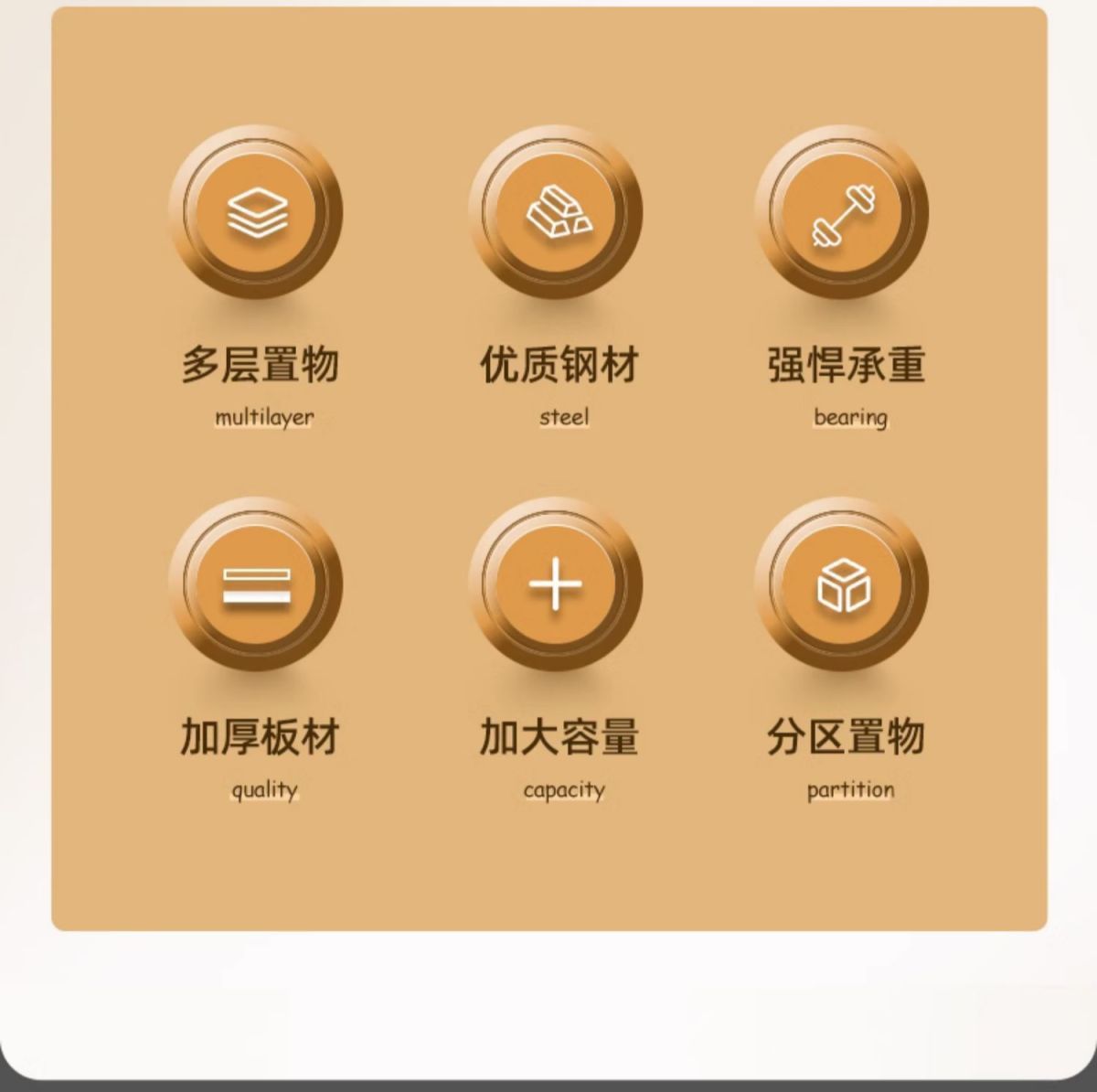 多层置物
multilayer

优质钢材
steel

强悍承重
bearing

加厚板材
quality

加大容量
capacity

分区置物
partition