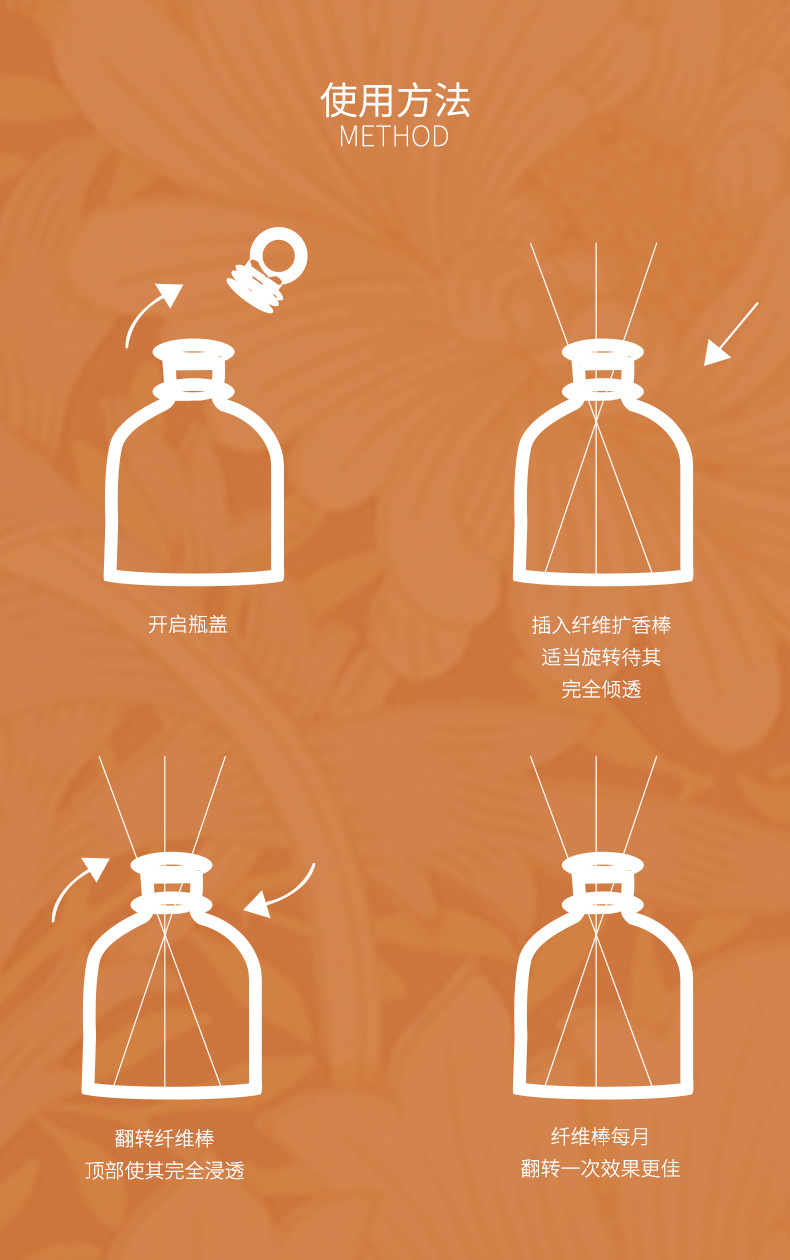 使用方法
METHOD

开启瓶盖

插入纤维扩香棒
适当旋转待其
完全倾透

翻转纤维棒
顶部使其完全浸透

纤维棒每月
翻转一次效果更佳