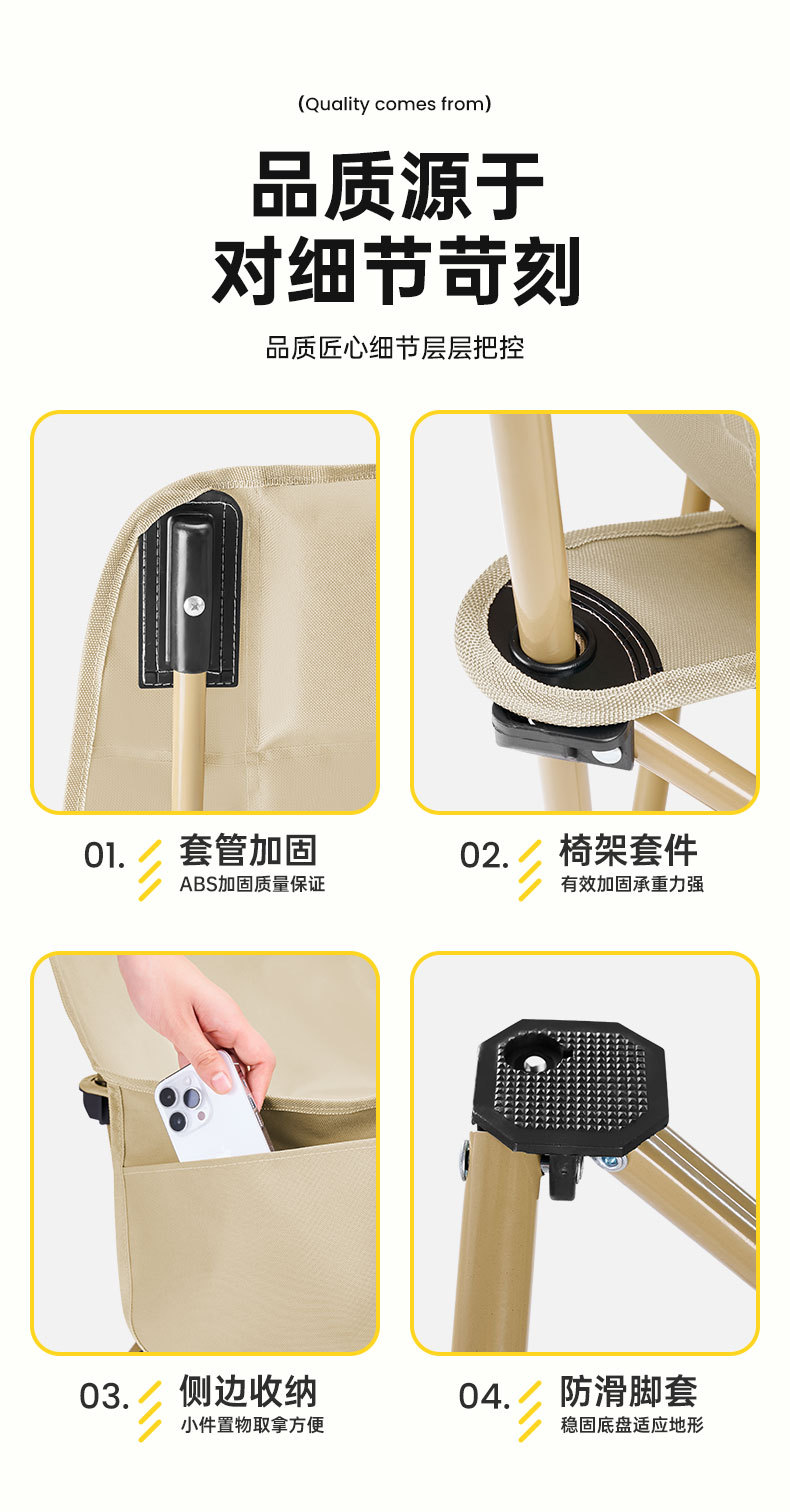 (Quality comes from)

品质源于
对细节苛刻

品质匠心细节层层把控

01. 套管加固
ABS加固质量保证

02. 椅架套件
有效加固承重力强

03. 侧边收纳
小件置物取拿方便

04. 防滑脚套
稳固底盘适应地形