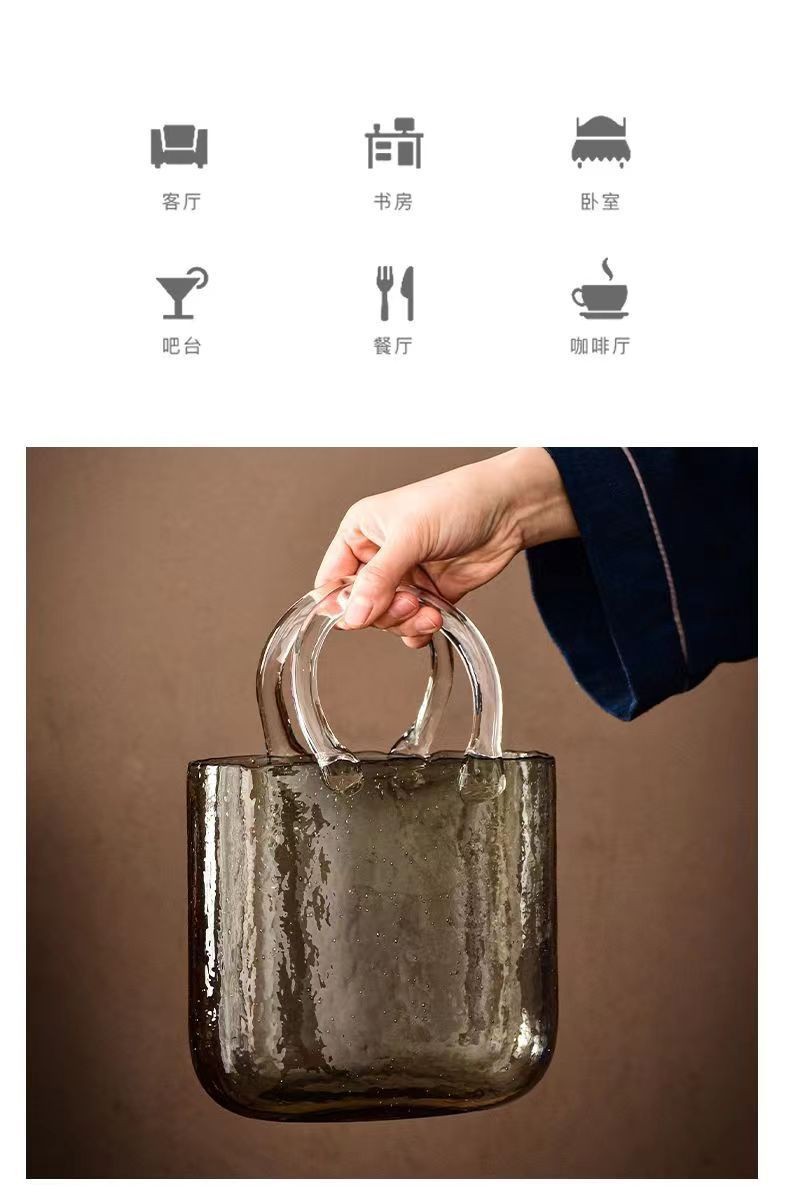 客厅

书房

卧室

吧台

餐厅

咖啡厅