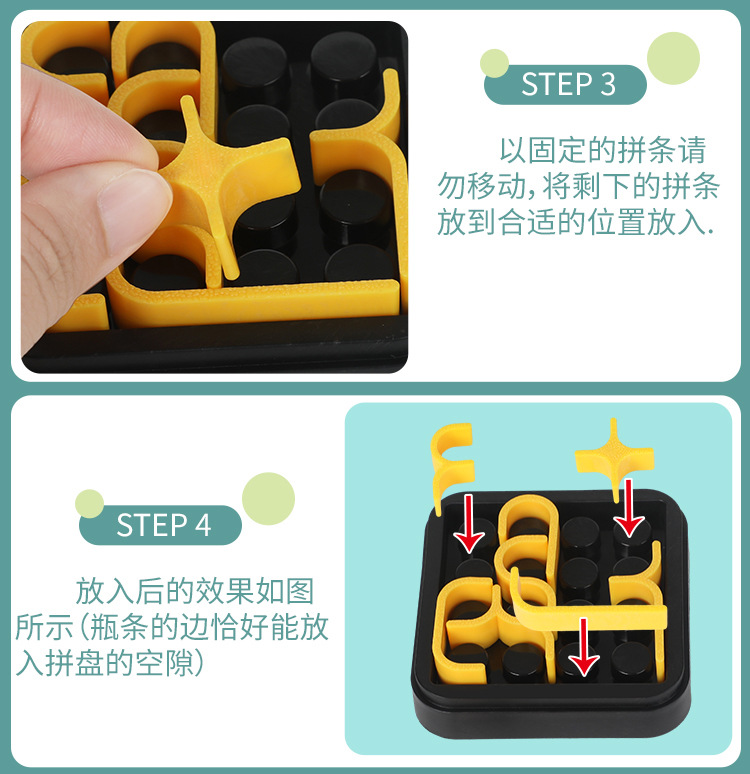 STEP 3

以固定的拼条请勿移动,将剩下的拼条放到合适的位置放入.

STEP 4

放入后的效果如图所示(瓶条的边恰好能放入拼盘的空隙)