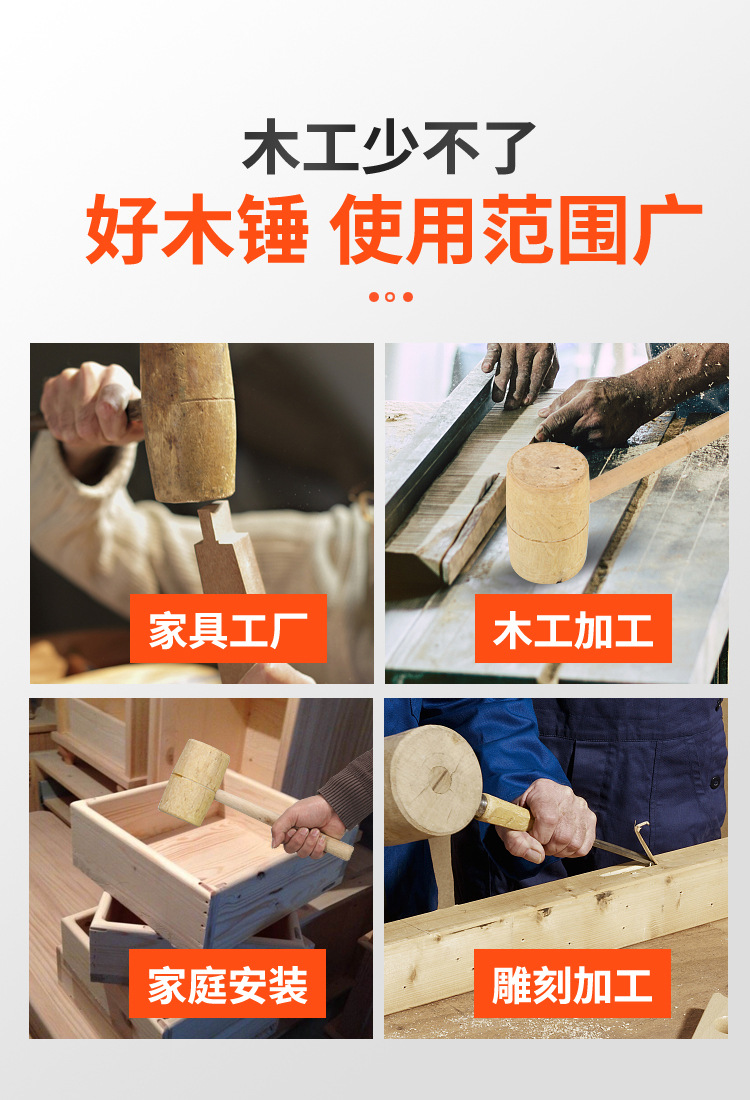 木工少不了
好木锤 使用范围广

家具工厂

木工加工

家庭安装

雕刻加工