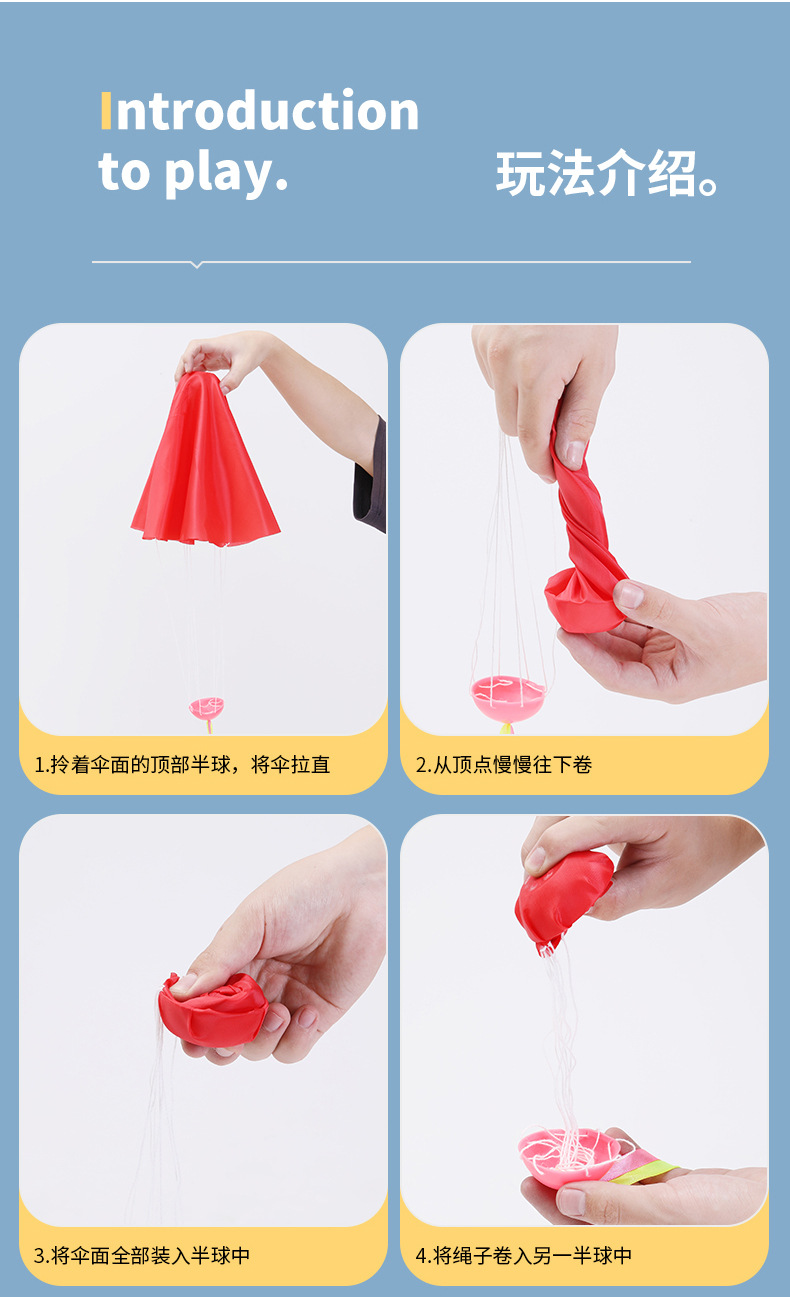 Introduction to play.

玩法介绍。

1.拎着伞面的顶部半球，将伞拉直

2.从顶点慢慢往下卷

3.将伞面全部装入半球中

4.将绳子卷入另一半球中