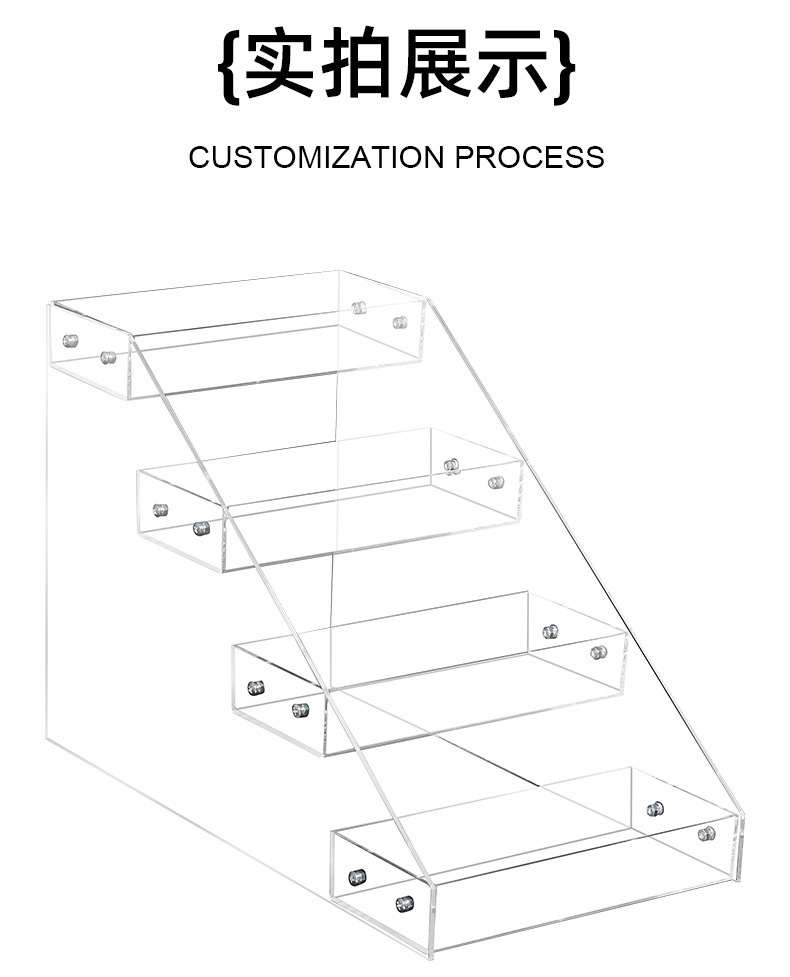 {实拍展示}

CUSTOMIZATION PROCESS