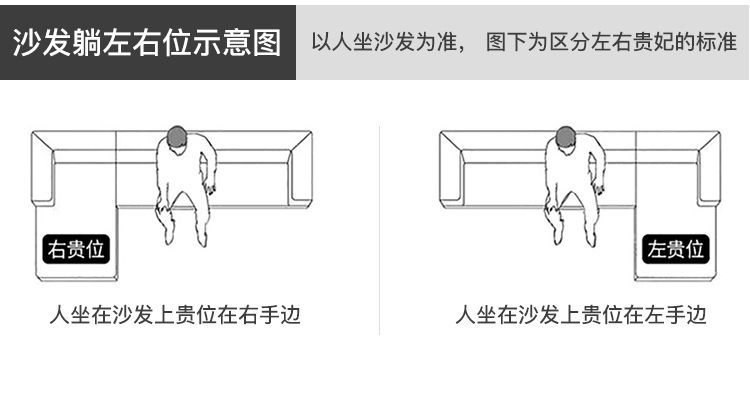 沙发躺左右位示意图

以人坐沙发为准， 图下为区分左右贵妃的标准

右贵位

人坐在沙发上贵位在右手边

左贵位

人坐在沙发上贵位在左手边