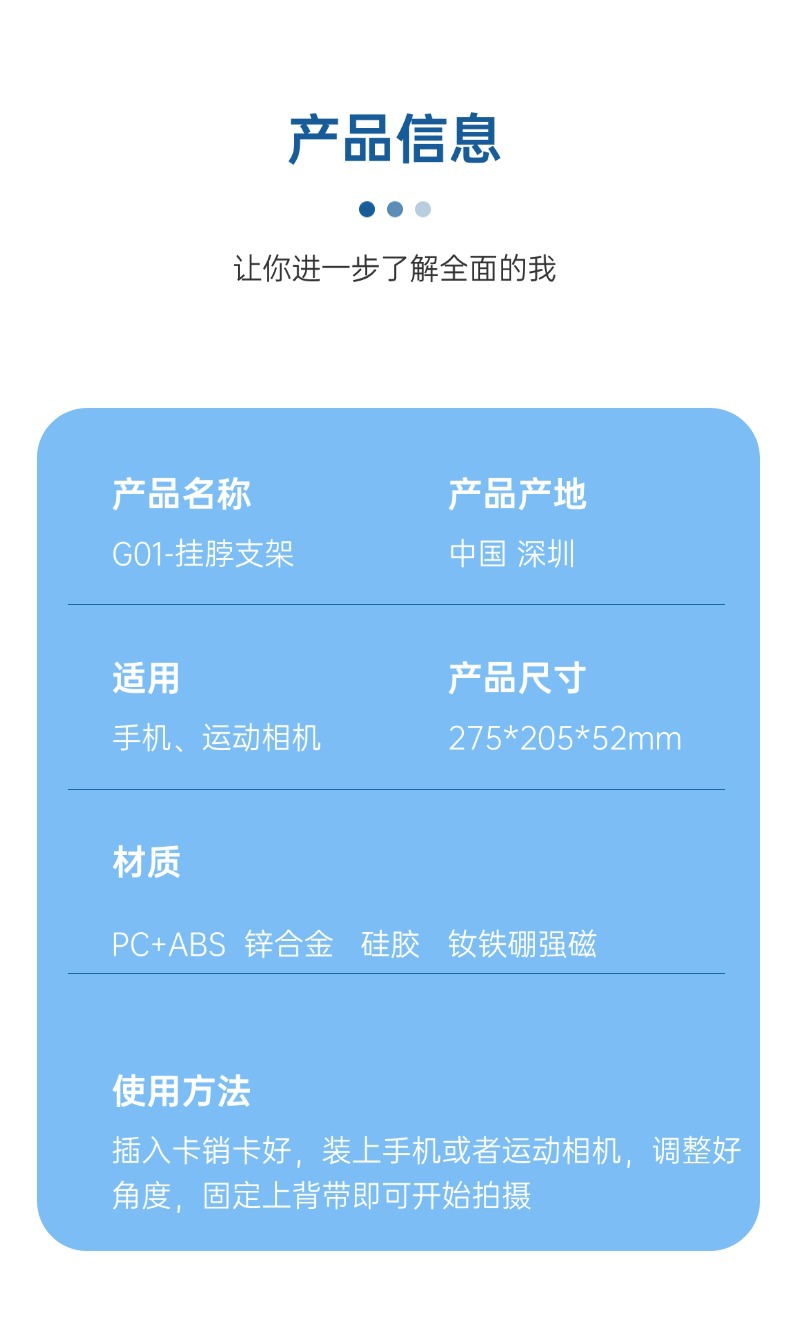 产品信息

让你进一步了解全面的我

产品名称
G01-挂脖支架

产品产地
中国 深圳

适用
手机、运动相机

产品尺寸
275*205*52mm

材质
PC+ABS 锌合金 硅胶 钕铁硼强磁

使用方法
插入卡销卡好，装上手机或者运动相机，调整好角度，固定上背带即可开始拍摄