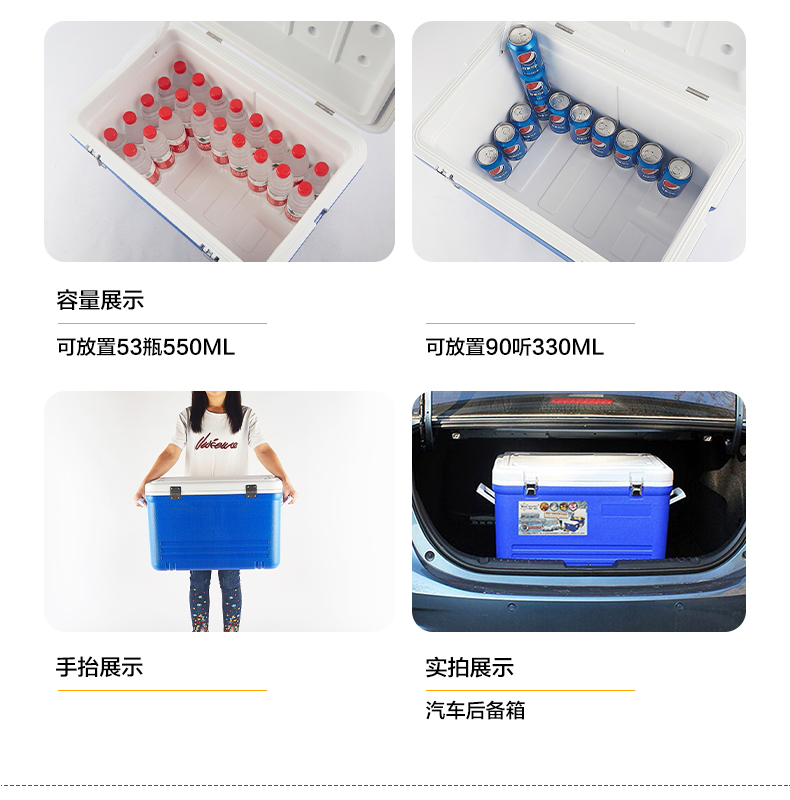 容量展示

可放置53瓶550ML

可放置90听330ML

手抬展示

实拍展示

汽车后备箱