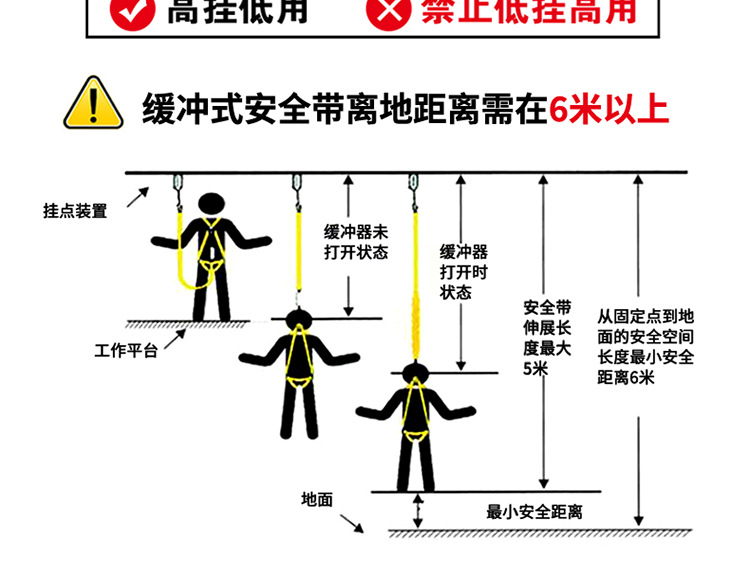 高挂低用　禁止低挂高用

缓冲式安全带离地距离需在6米以上

挂点装置

缓冲器未打开状态

缓冲器打开时状态

安全带伸展长度最大5米

从固定点到地面的安全空间长度最小安全距离6米

工作平台

地面

最小安全距离