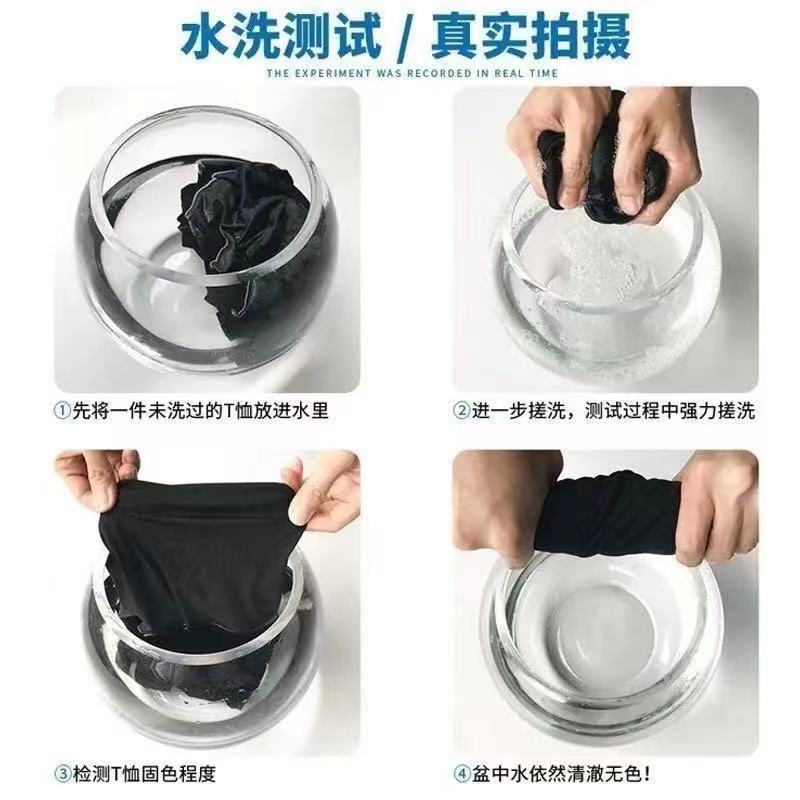 水洗测试 / 真实拍摄

THE EXPERIMENT WAS RECORDED IN REAL TIME

①先将一件未洗过的T恤放进水里

②进一步搓洗，测试过程中强力搓洗

③检测T恤固色程度

④盆中水依然清澈无色！